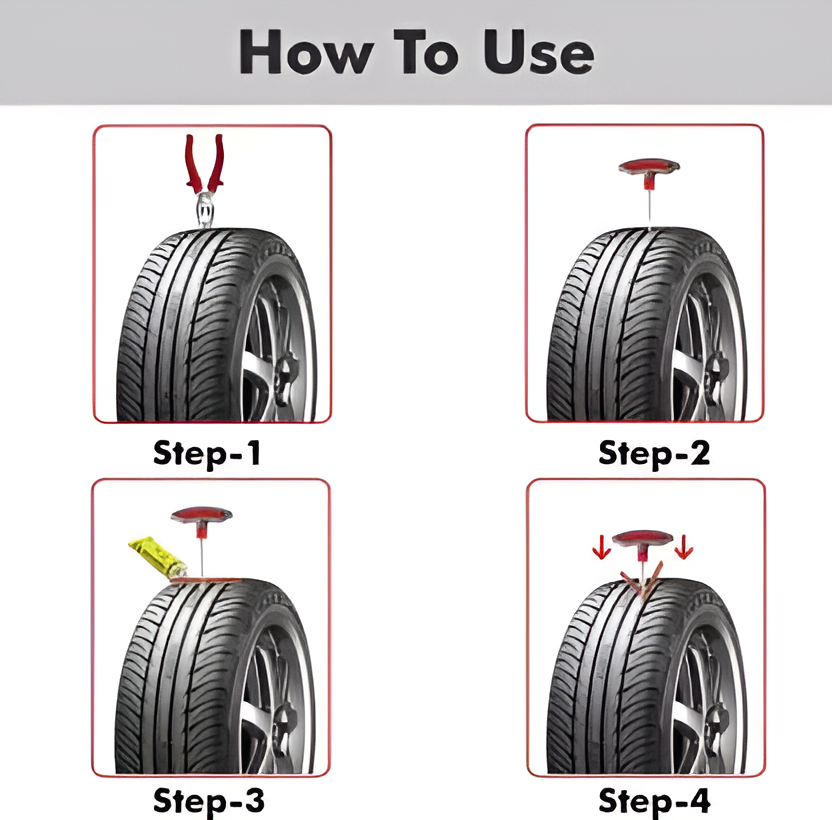 How To Use

Step-1

Step-2

Step-3

Step-4