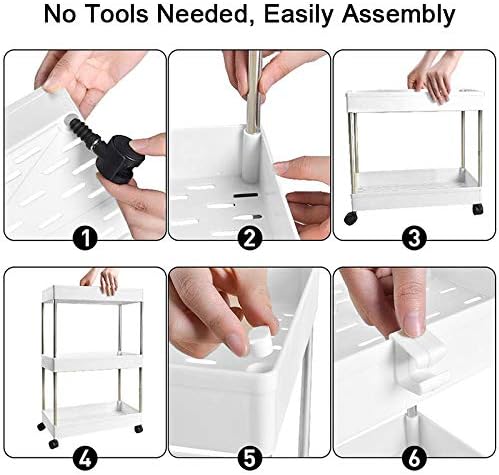 No Tools Needed, Easily Assembly

1

2

3

4

5

6