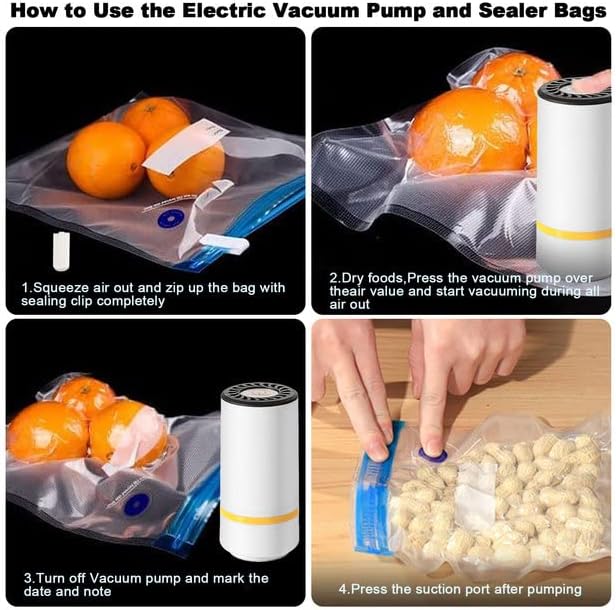 How to Use the Electric Vacuum Pump and Sealer Bags

1.Squeeze air out and zip up the bag with sealing clip completely

2.Dry foods,Press the vacuum pump over theair value and start vacuuming during all air out

3.Turn off Vacuum pump and mark the date and note

4.Press the suction port after pumping