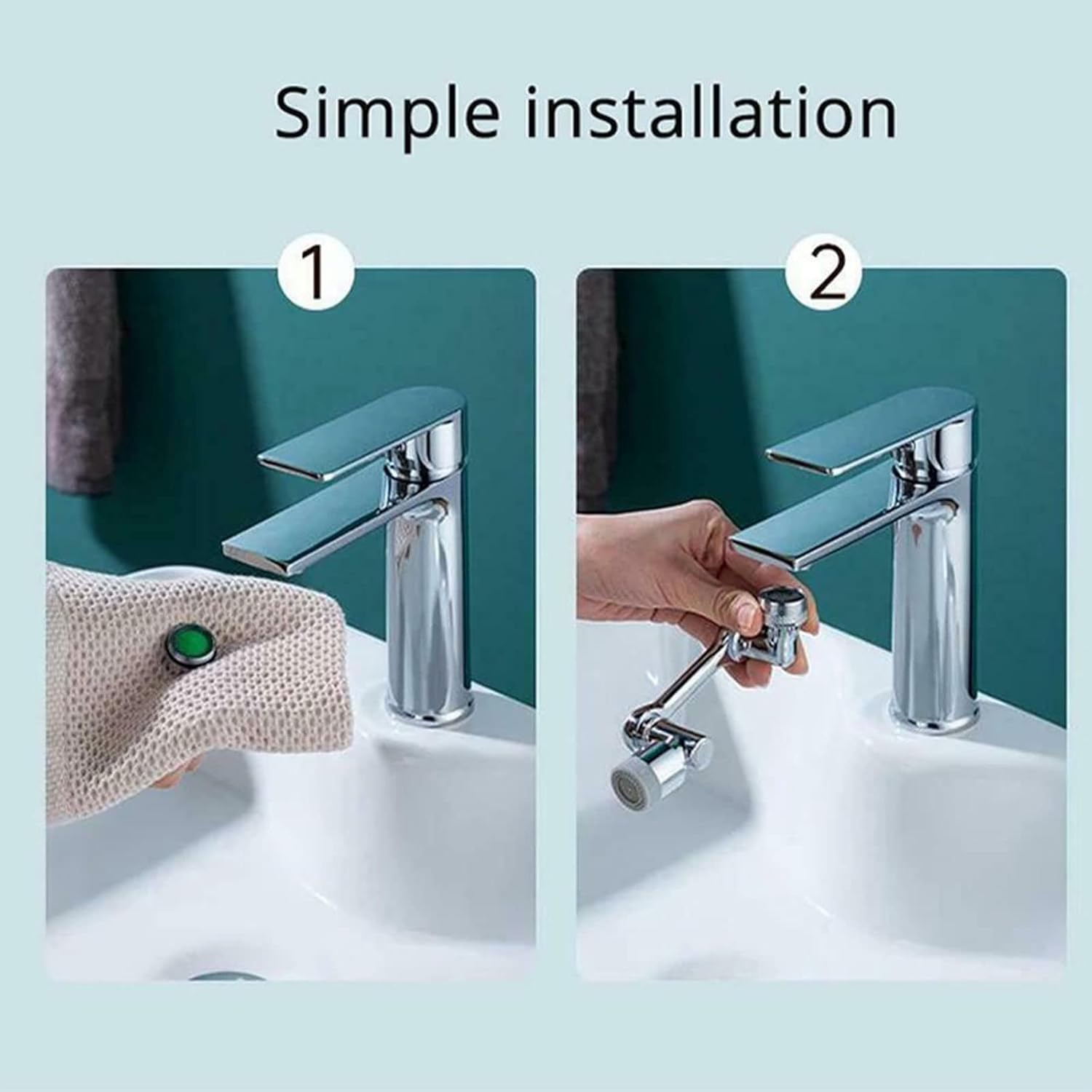 Simple installation

1

2