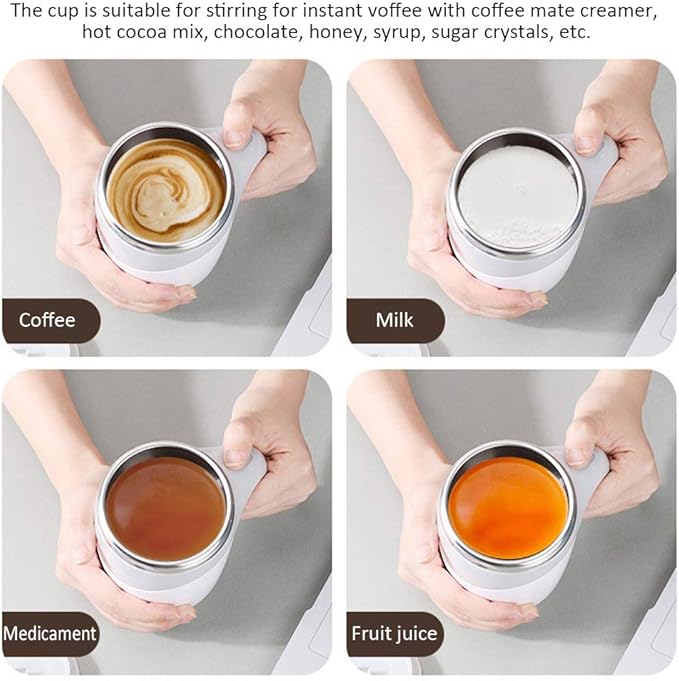 The cup is suitable for stirring for instant voffee with coffee mate creamer, hot cocoa mix, chocolate, honey, syrup, sugar crystals, etc.

Coffee

Milk

Medicament

Fruit juice