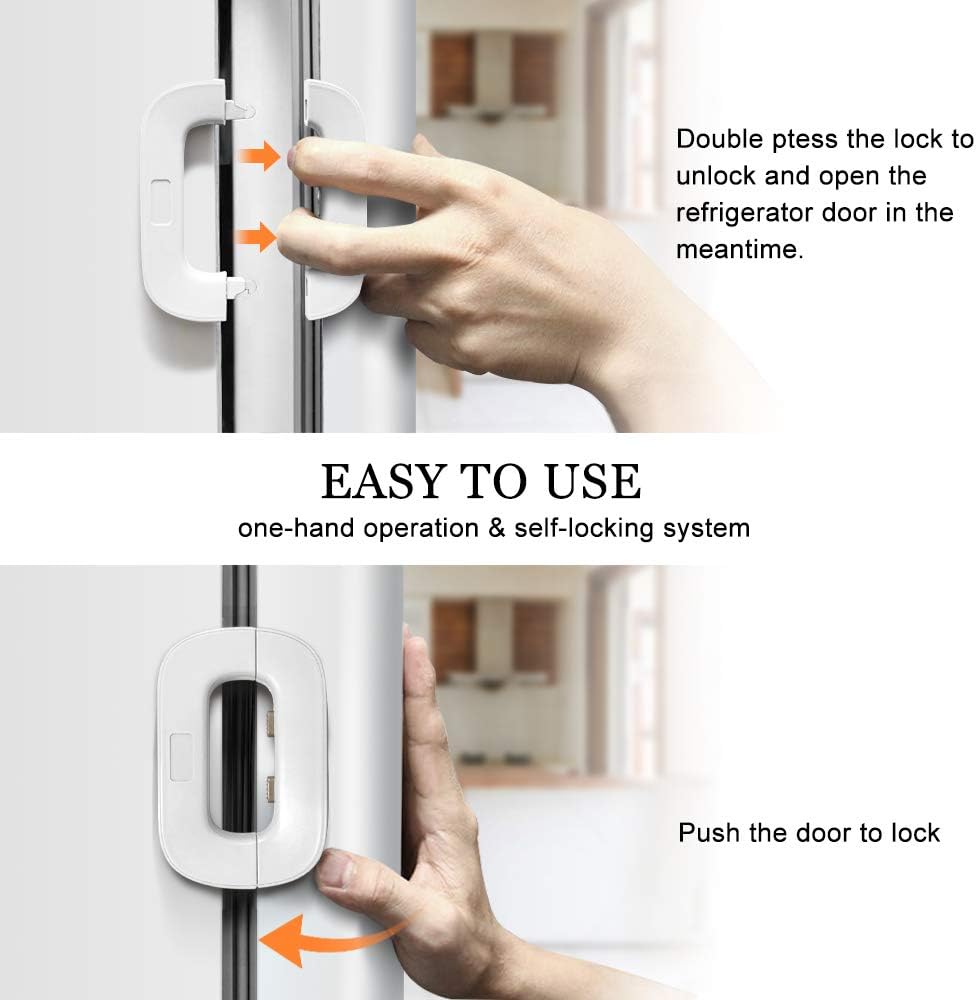 Double ptess the lock to unlock and open the refrigerator door in the meantime.

EASY TO USE
one-hand operation & self-locking system

Push the door to lock