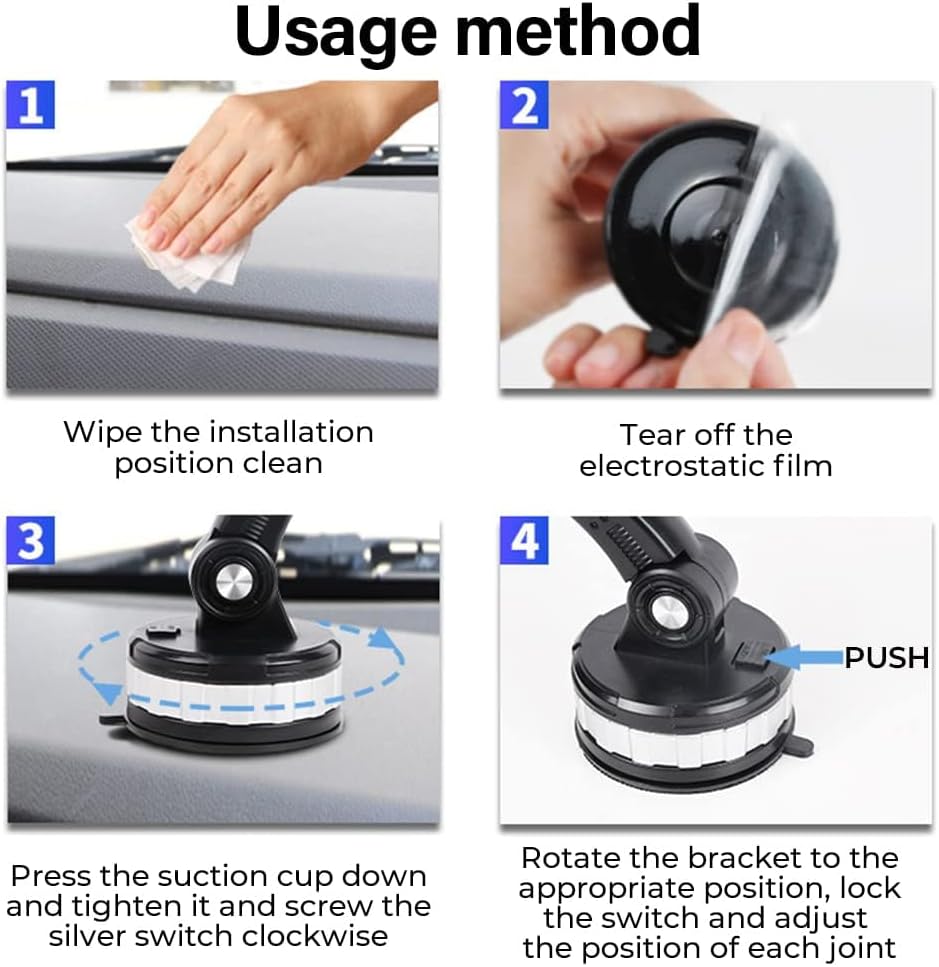 Usage method

1

Wipe the installation position clean

2

Tear off the electrostatic film

3

Press the suction cup down and tighten it and screw the silver switch clockwise

4

PUSH

Rotate the bracket to the appropriate position, lock the switch and adjust the position of each joint