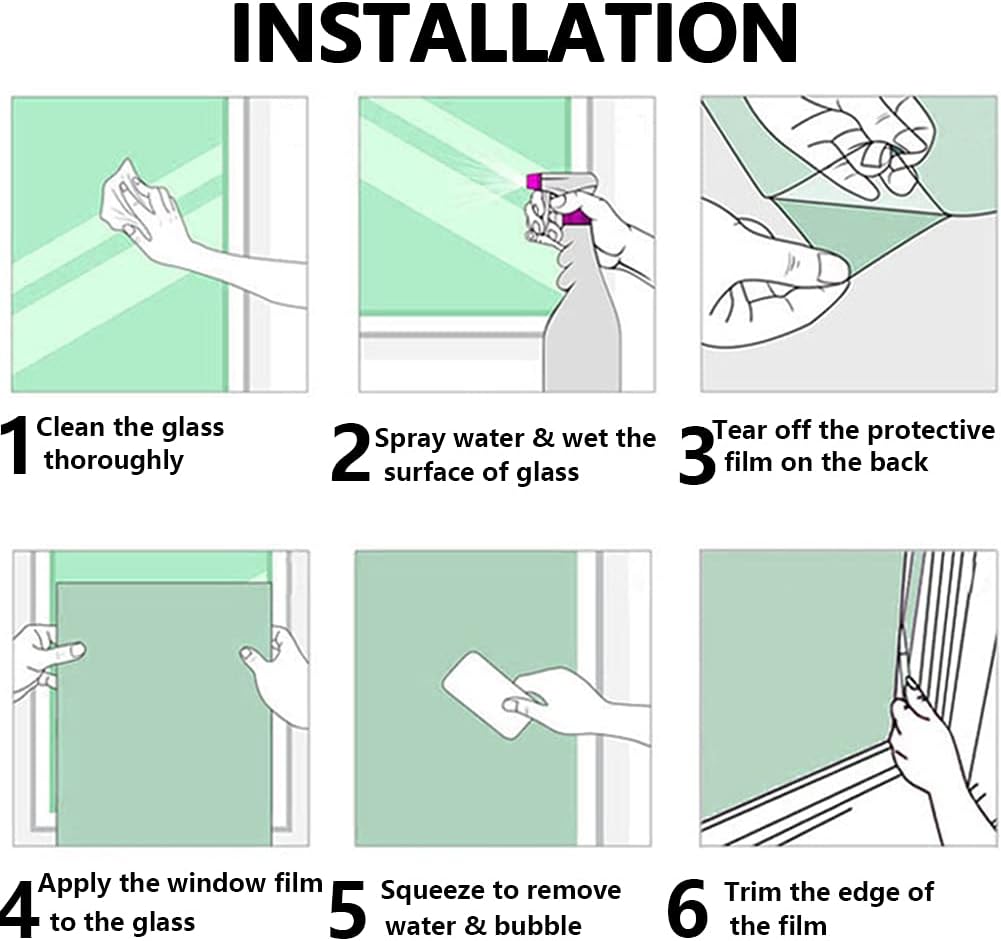 INSTALLATION

1 Clean the glass thoroughly

2 Spray water & wet the surface of glass

3 Tear off the protective film on the back

4 Apply the window film to the glass

5 Squeeze to remove water & bubble

6 Trim the edge of the film