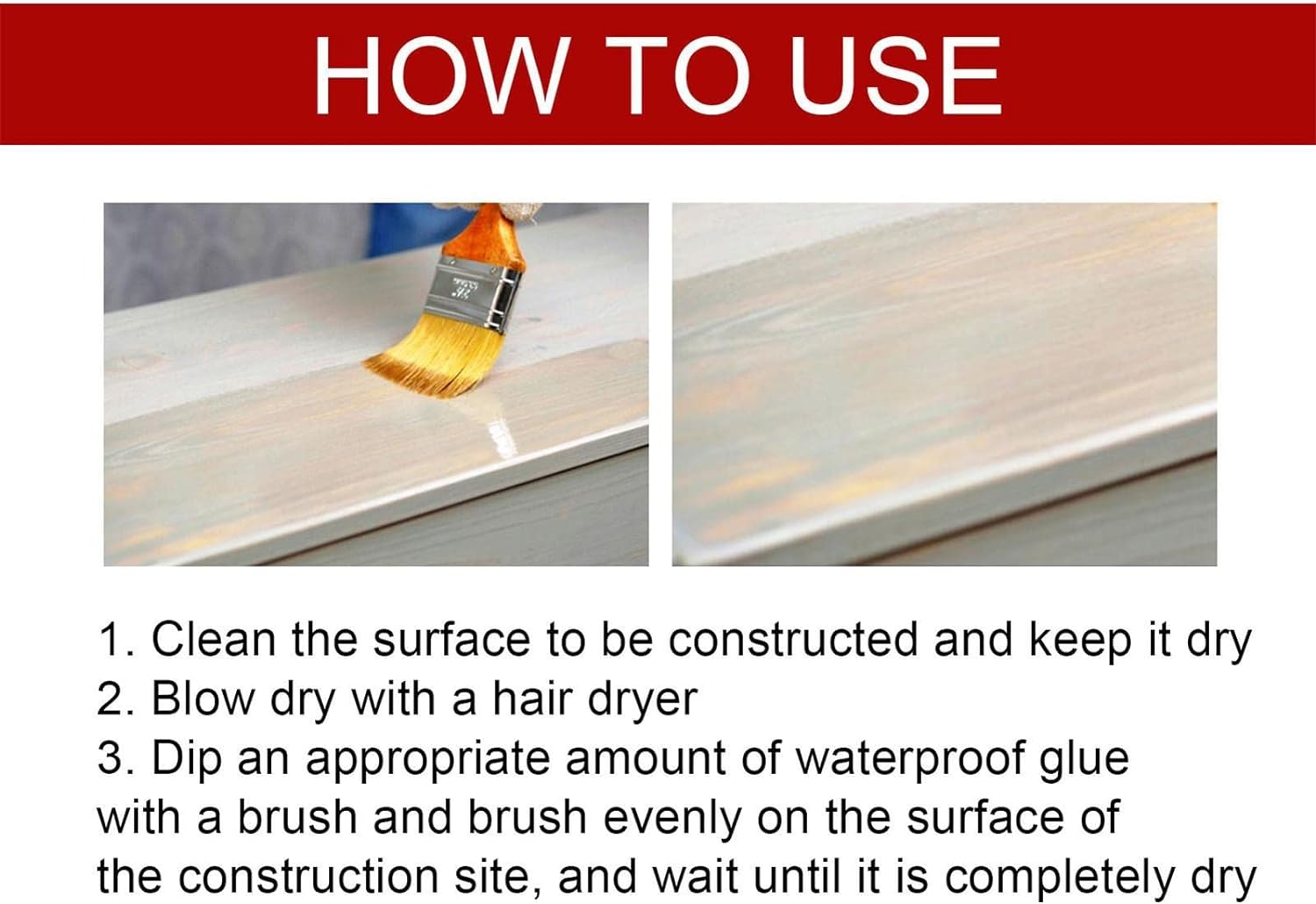 HOW TO USE

1. Clean the surface to be constructed and keep it dry
2. Blow dry with a hair dryer
3. Dip an appropriate amount of waterproof glue with a brush and brush evenly on the surface of the construction site, and wait until it is completely dry