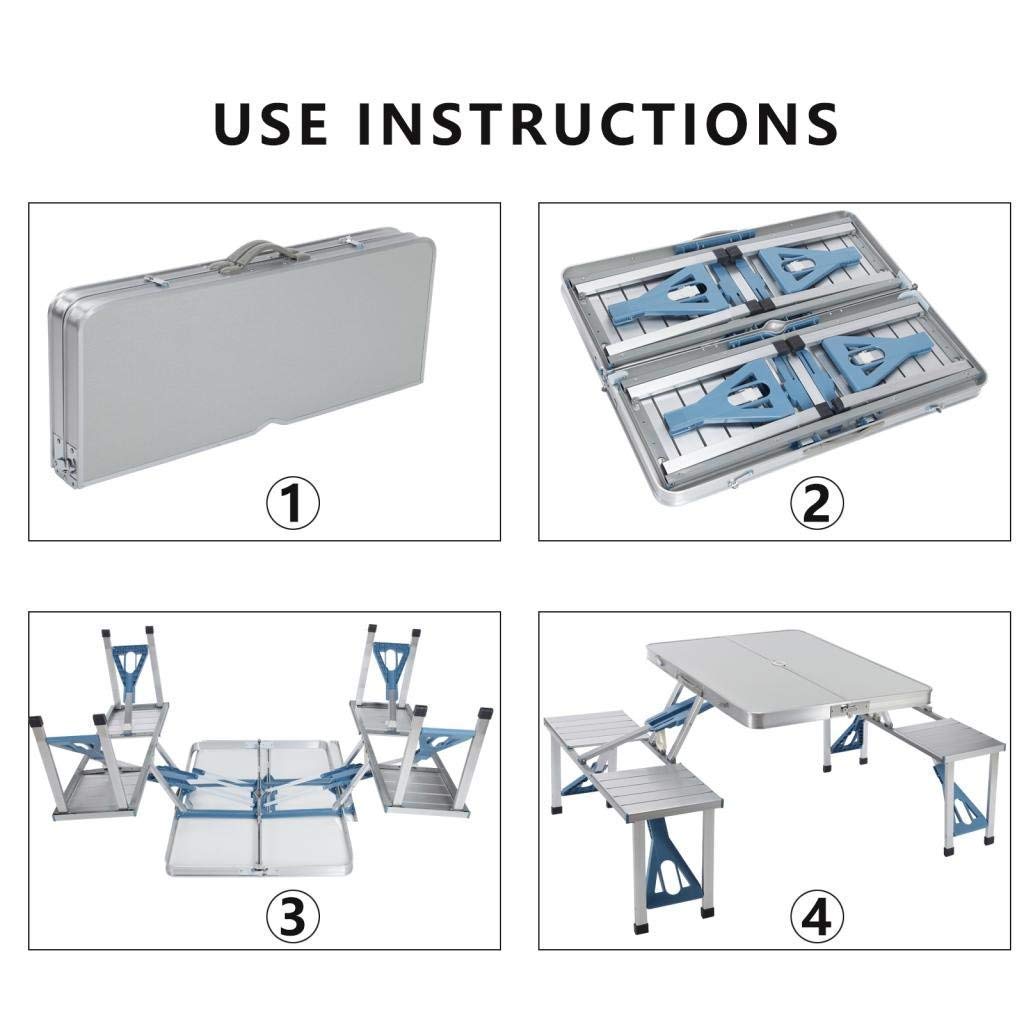 USE INSTRUCTIONS

①

②

③

④