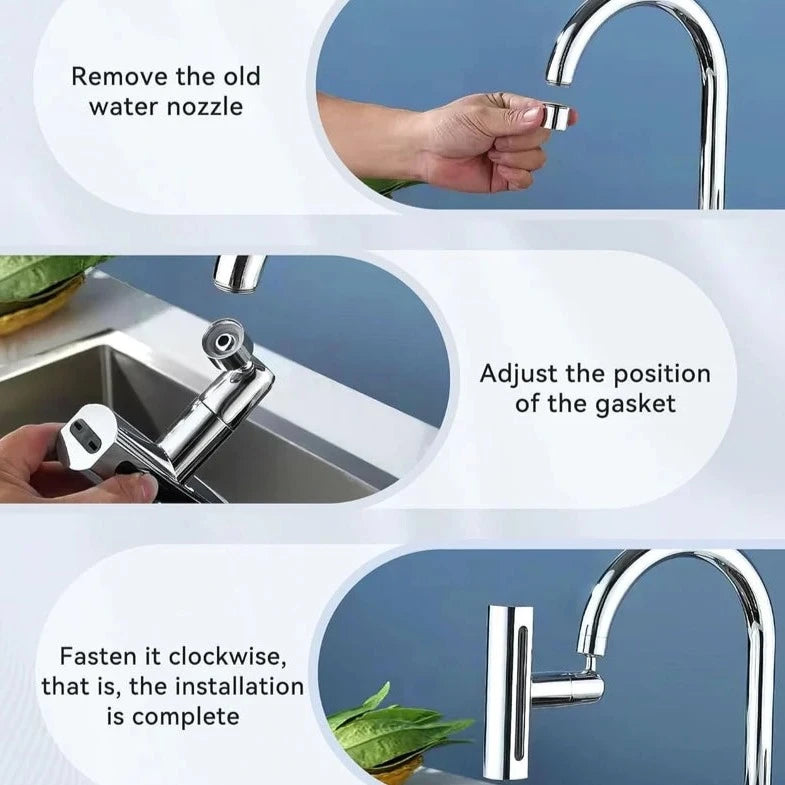 Remove the old water nozzle

Adjust the position of the gasket

Fasten it clockwise, that is, the installation is complete