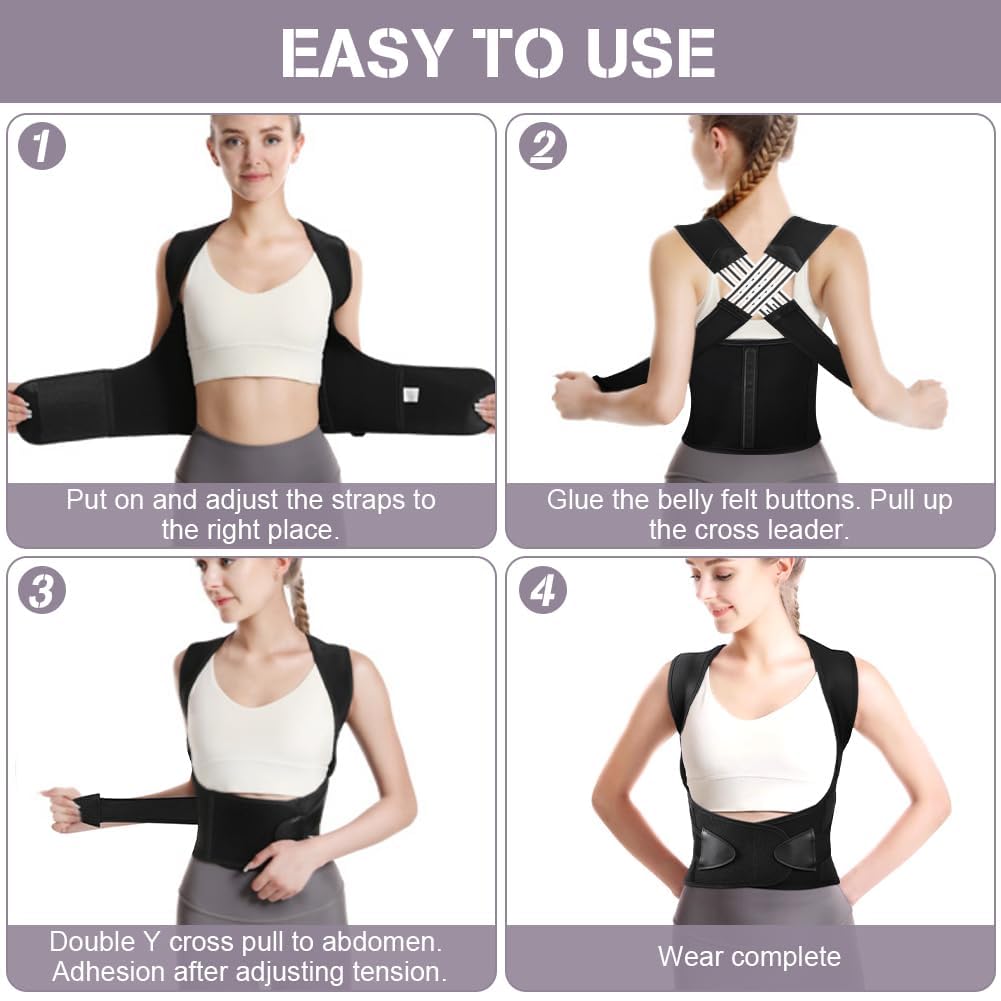 EASY TO USE

1

Put on and adjust the straps to the right place.

2

Glue the belly felt buttons. Pull up the cross leader.

3

Double Y cross pull to abdomen. Adhesion after adjusting tension.

4

Wear complete