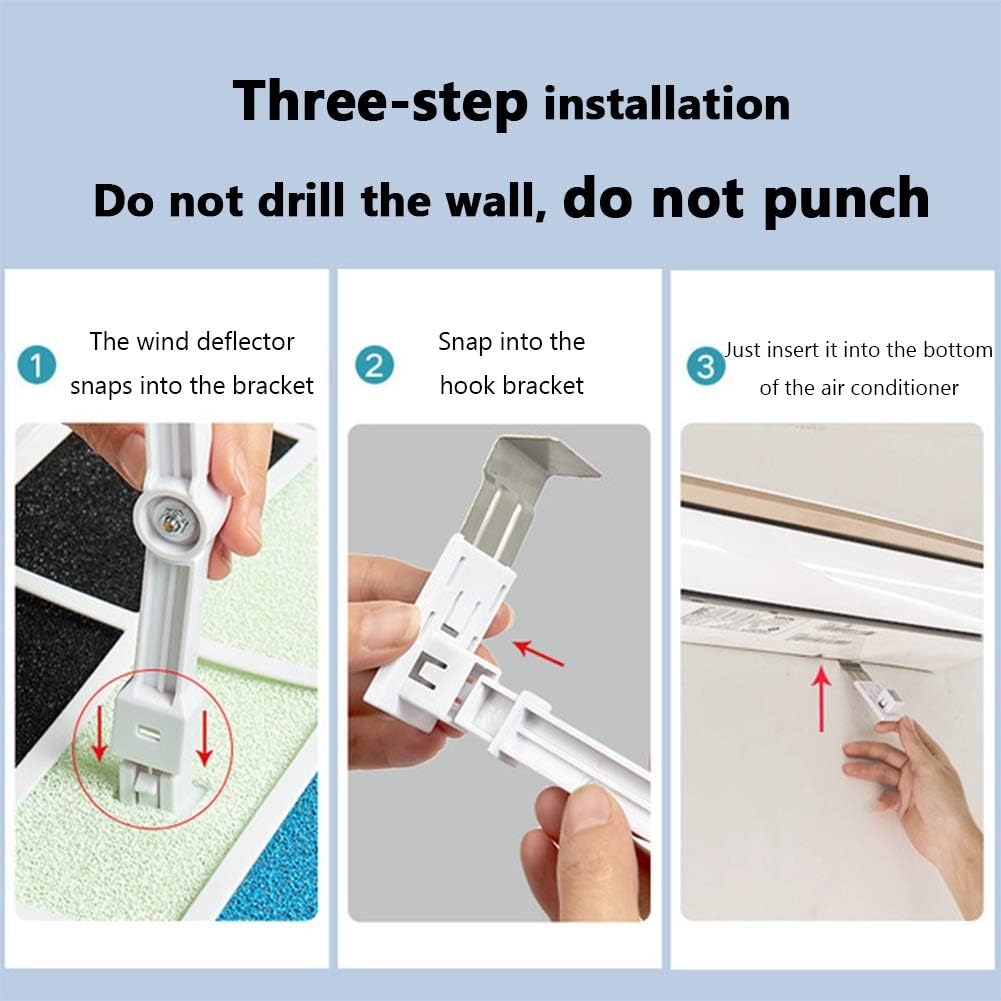 Three-step installation

Do not drill the wall, do not punch

1 The wind deflector snaps into the bracket

2 Snap into the hook bracket

3 Just insert it into the bottom of the air conditioner