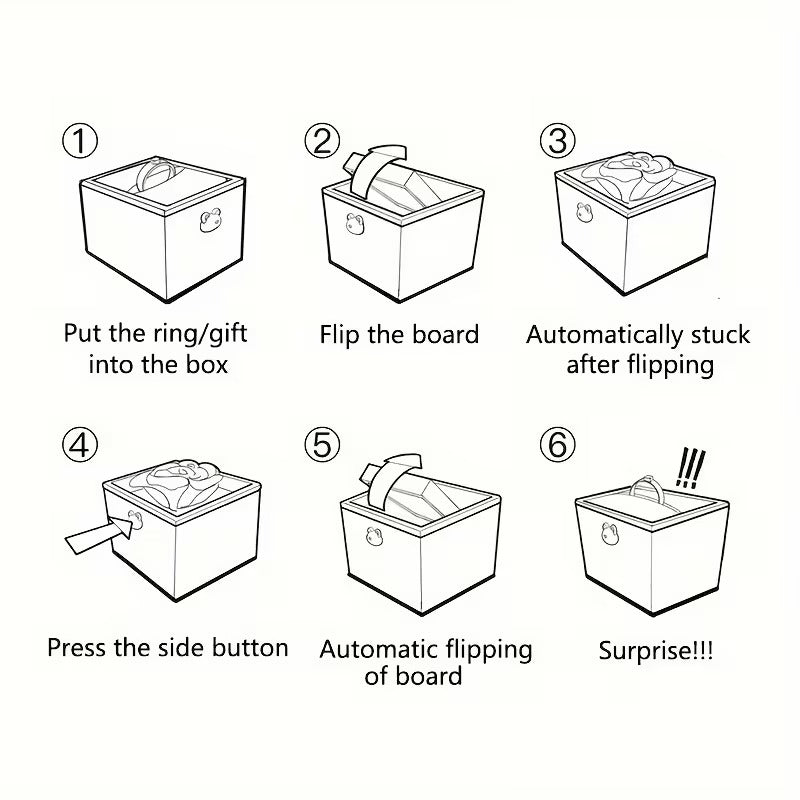 ①
Put the ring/gift into the box

②
Flip the board

③
Automatically stuck after flipping

④
Press the side button

⑤
Automatic flipping of board

⑥
!!!
Surprise!!!