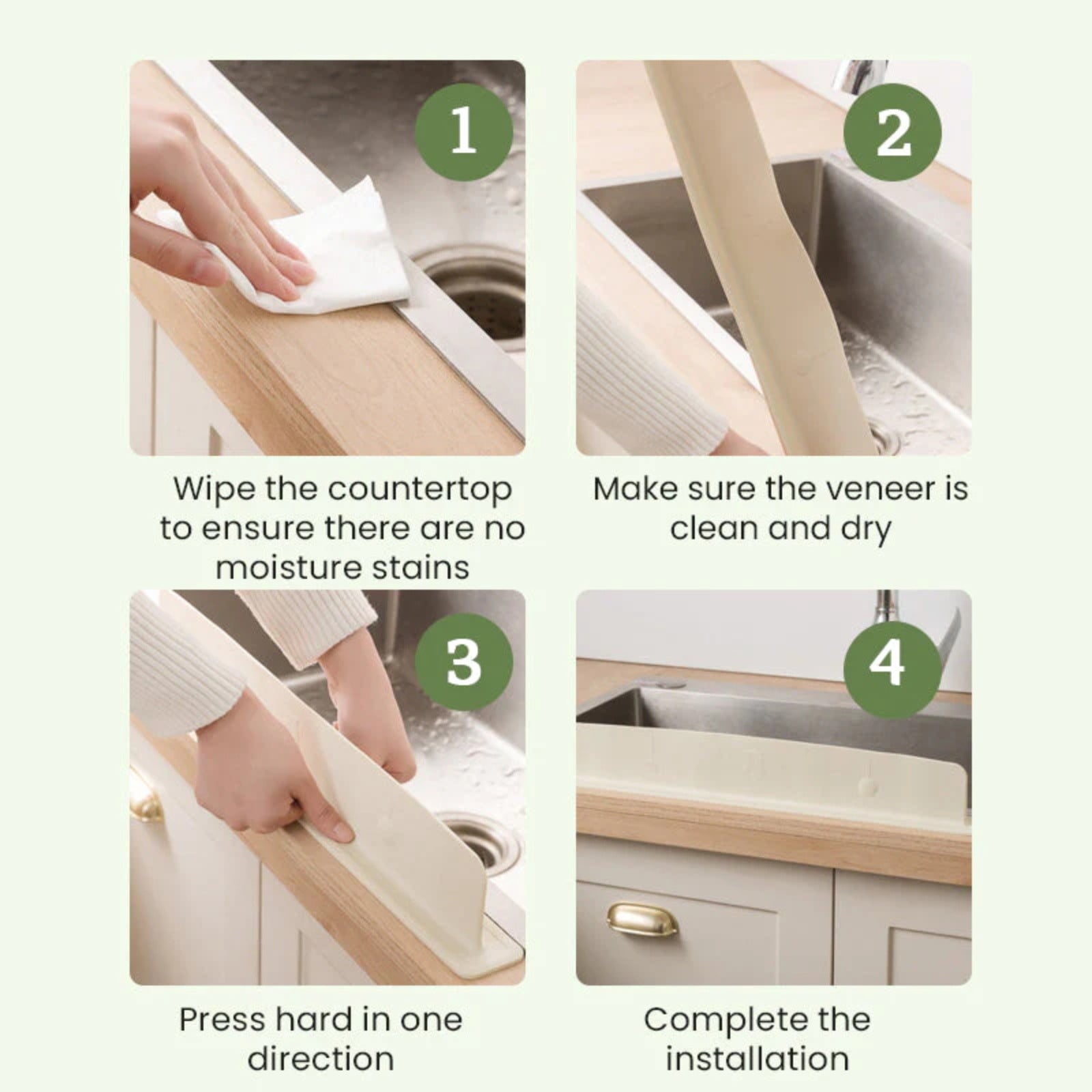 1

Wipe the countertop to ensure there are no moisture stains

2

Make sure the veneer is clean and dry

3

Press hard in one direction

4

Complete the installation