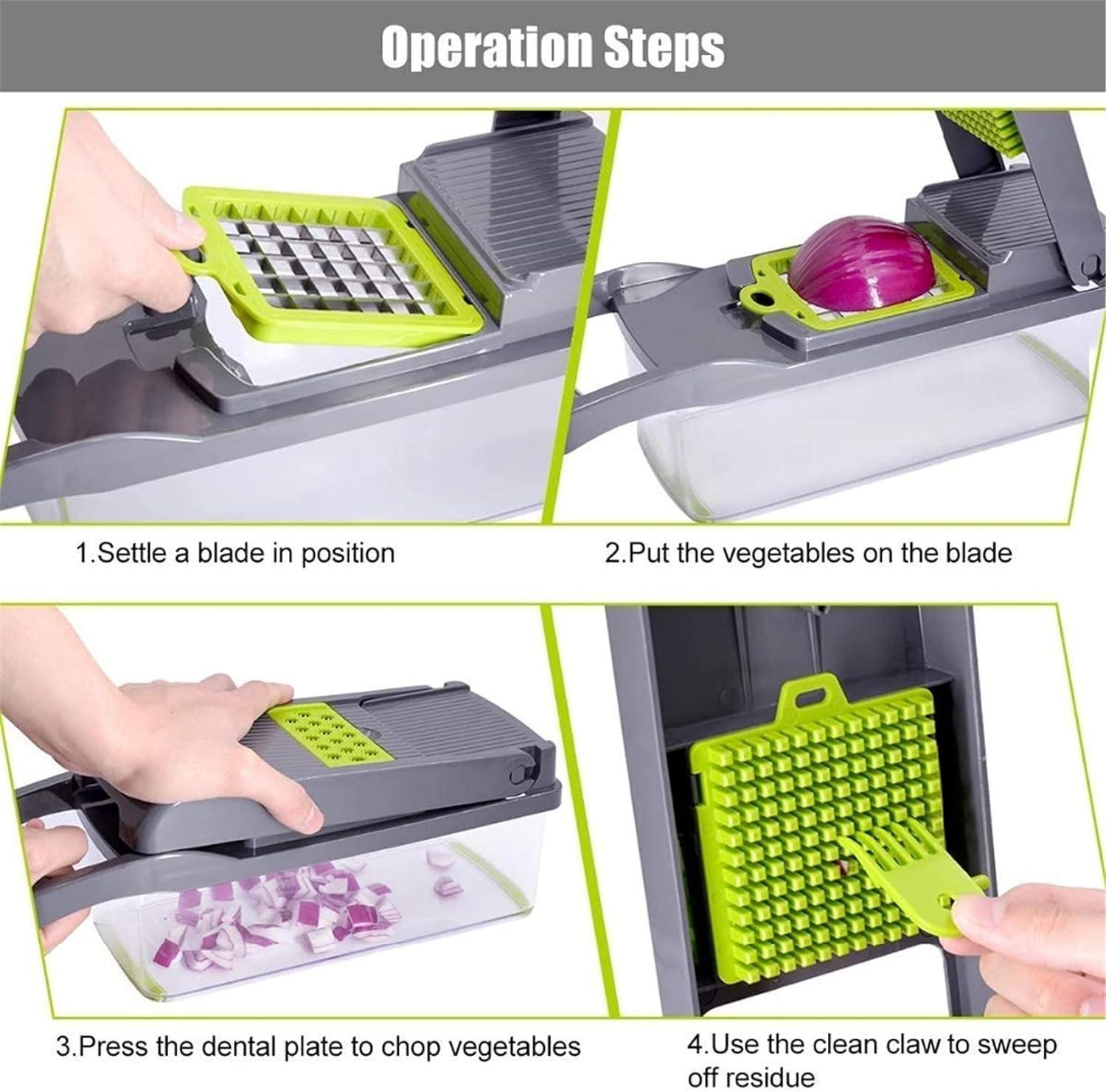 Operation Steps

1.Settle a blade in position

2.Put the vegetables on the blade

3.Press the dental plate to chop vegetables

4.Use the clean claw to sweep off residue