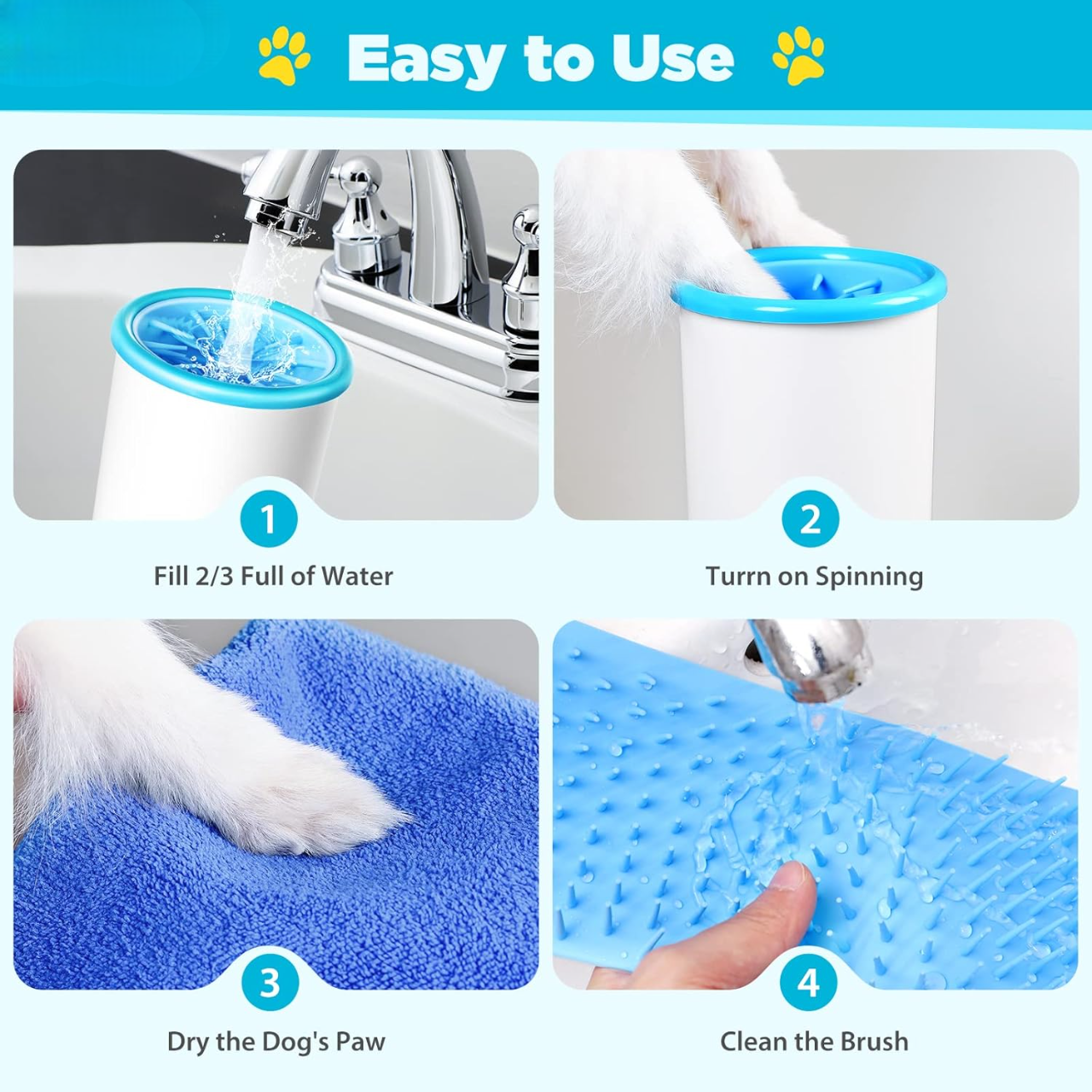 Easy to Use

1
Fill 2/3 Full of Water

2
Turn on Spinning

3
Dry the Dog's Paw

4
Clean the Brush