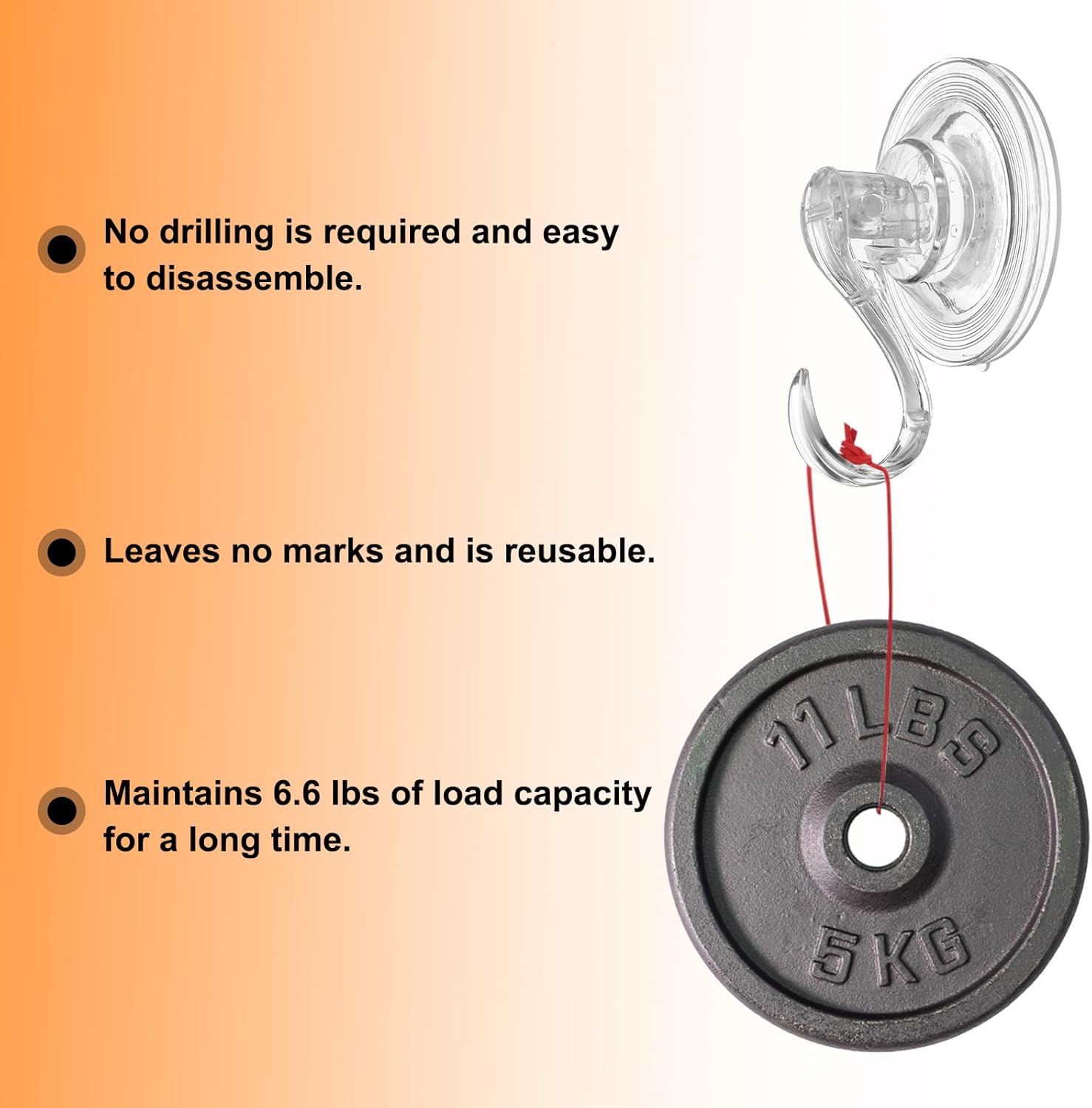 No drilling is required and easy to disassemble.

Leaves no marks and is reusable.

Maintains 6.6 lbs of load capacity for a long time.

11 LBS

5 KG