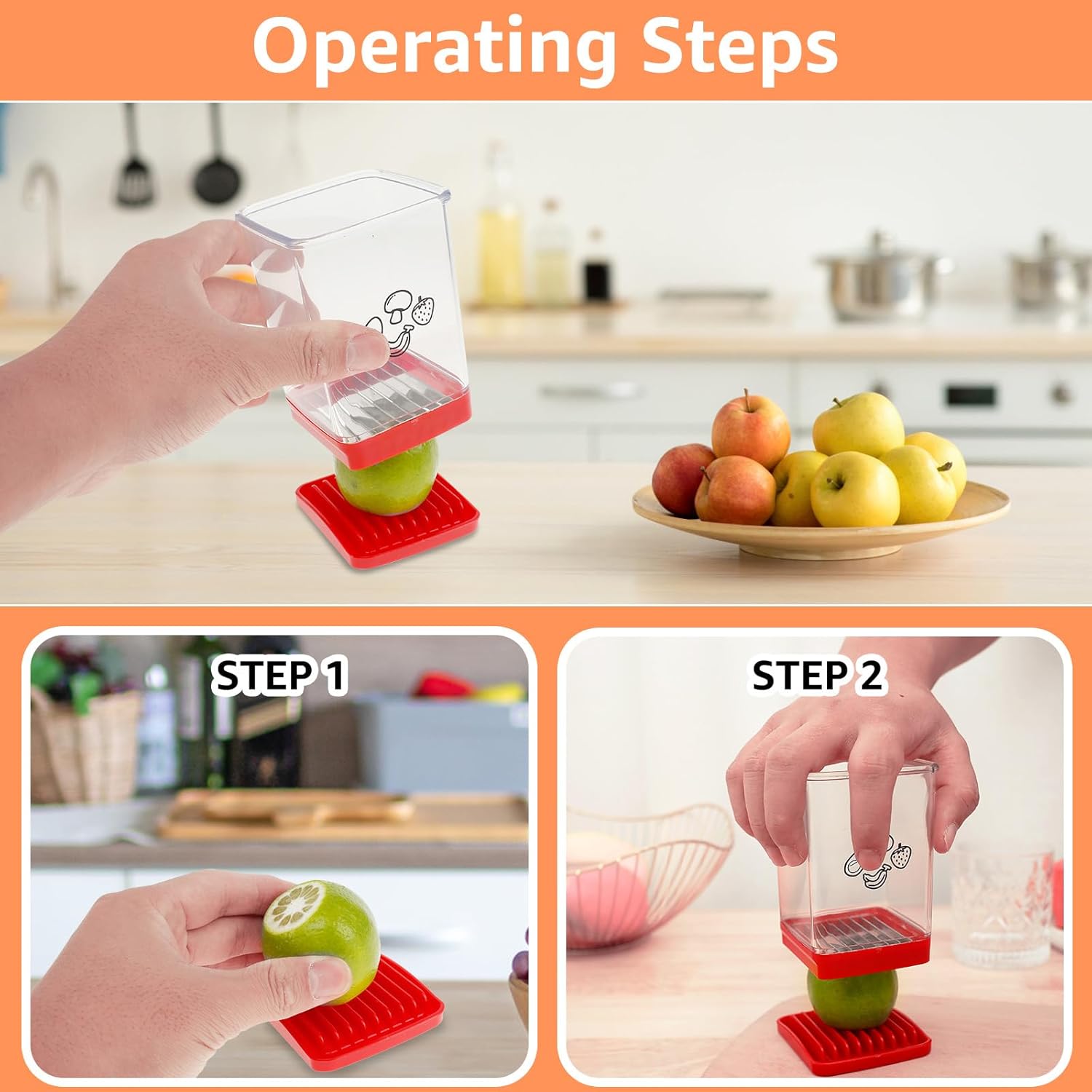 Operating Steps

STEP 1

STEP 2