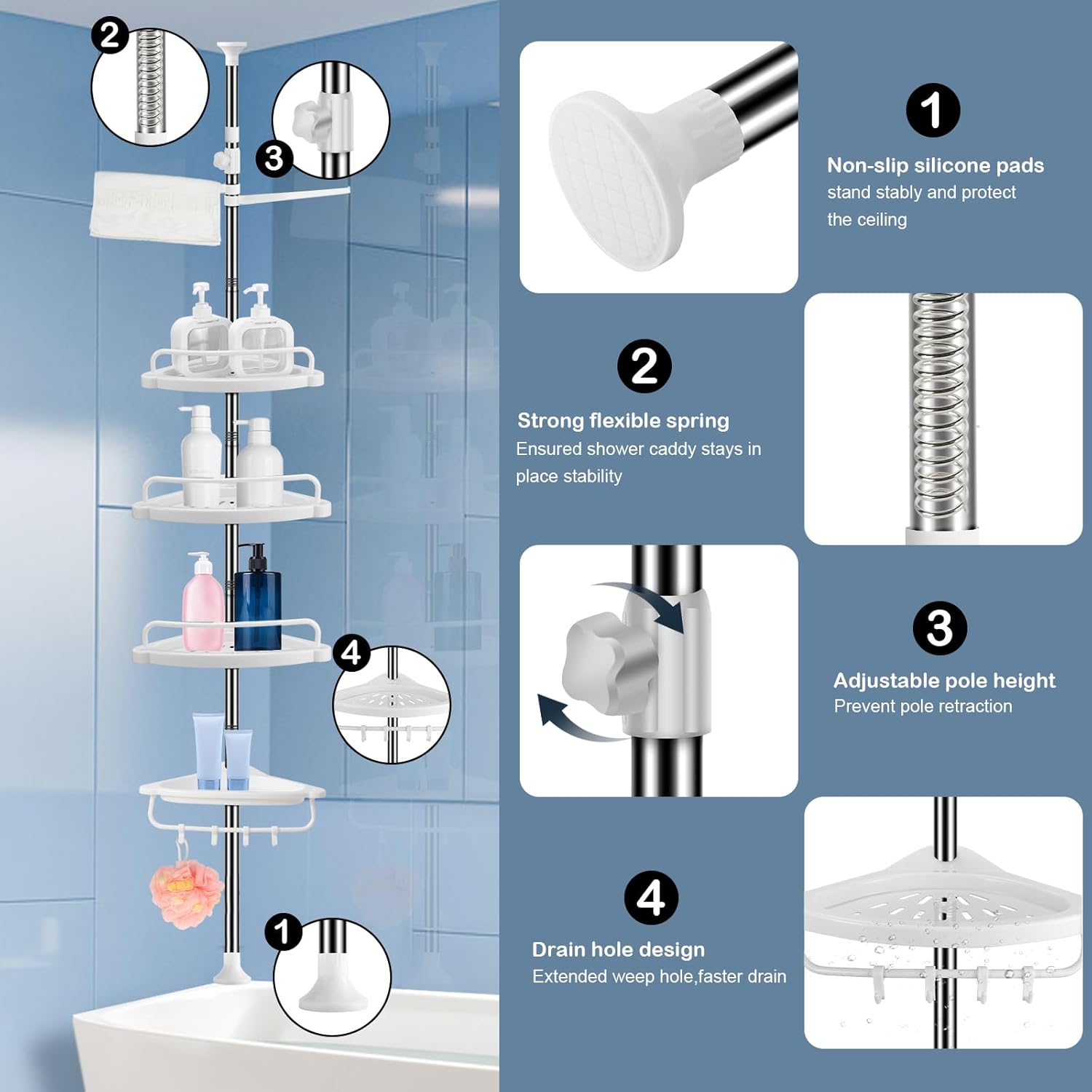 2

3

4

1

1

Non-slip silicone pads
stand stably and protect the ceiling

2

Strong flexible spring
Ensured shower caddy stays in place stability

3

Adjustable pole height
Prevent pole retraction

4

Drain hole design
Extended weep hole,faster drain