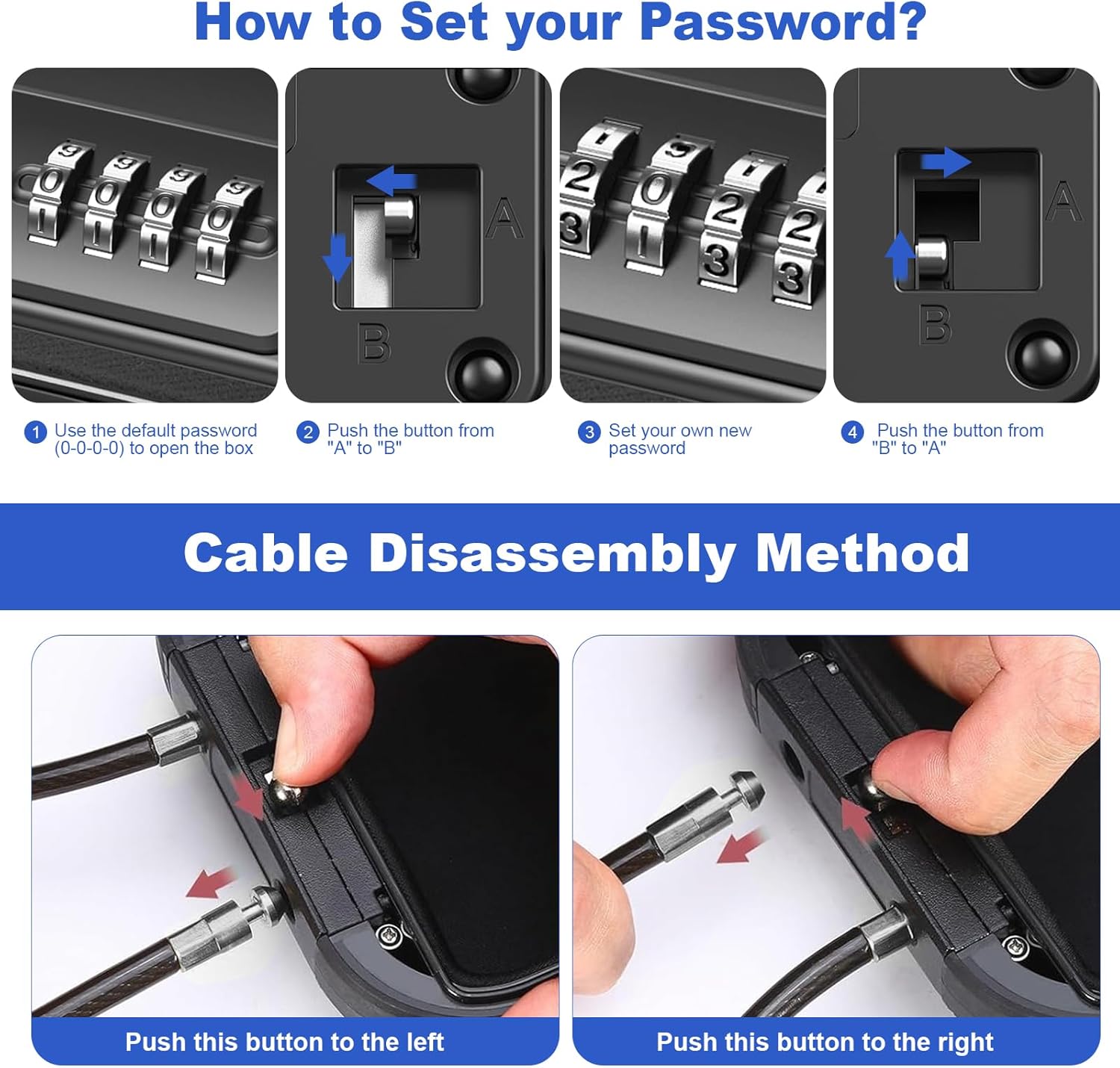 How to Set your Password?

A

B

A

B

1 Use the default password (0-0-0-0) to open the box

2 Push the button from "A" to "B"

3 Set your own new password

4 Push the button from "B" to "A"

Cable Disassembly Method

Push this button to the left

Push this button to the right