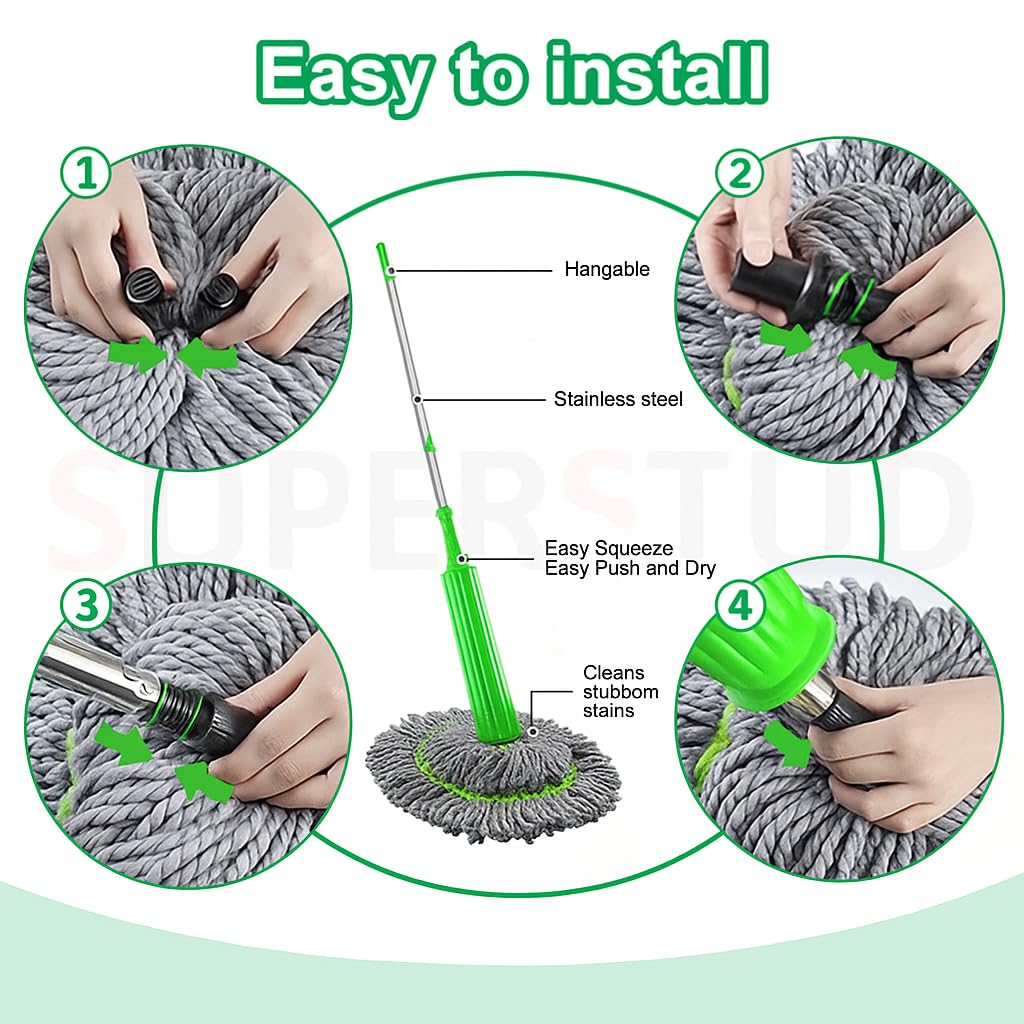 Easy to install

1

2

Hangable

Stainless steel

SUPERSTUD

Easy Squeeze
Easy Push and Dry

3

4

Cleans
stubbom
stains