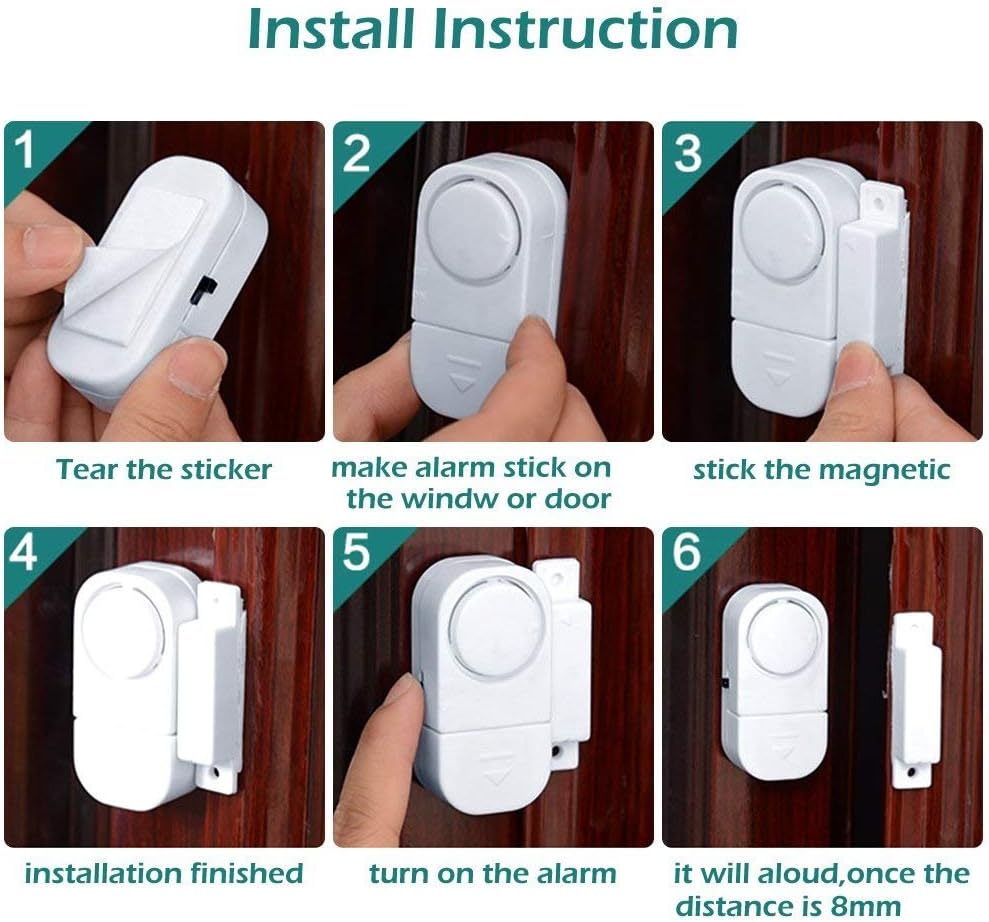 Install Instruction

1

Tear the sticker

2

make alarm stick on the windw or door

3

stick the magnetic

4

installation finished

5

turn on the alarm

6

it will aloud,once the distance is 8mm