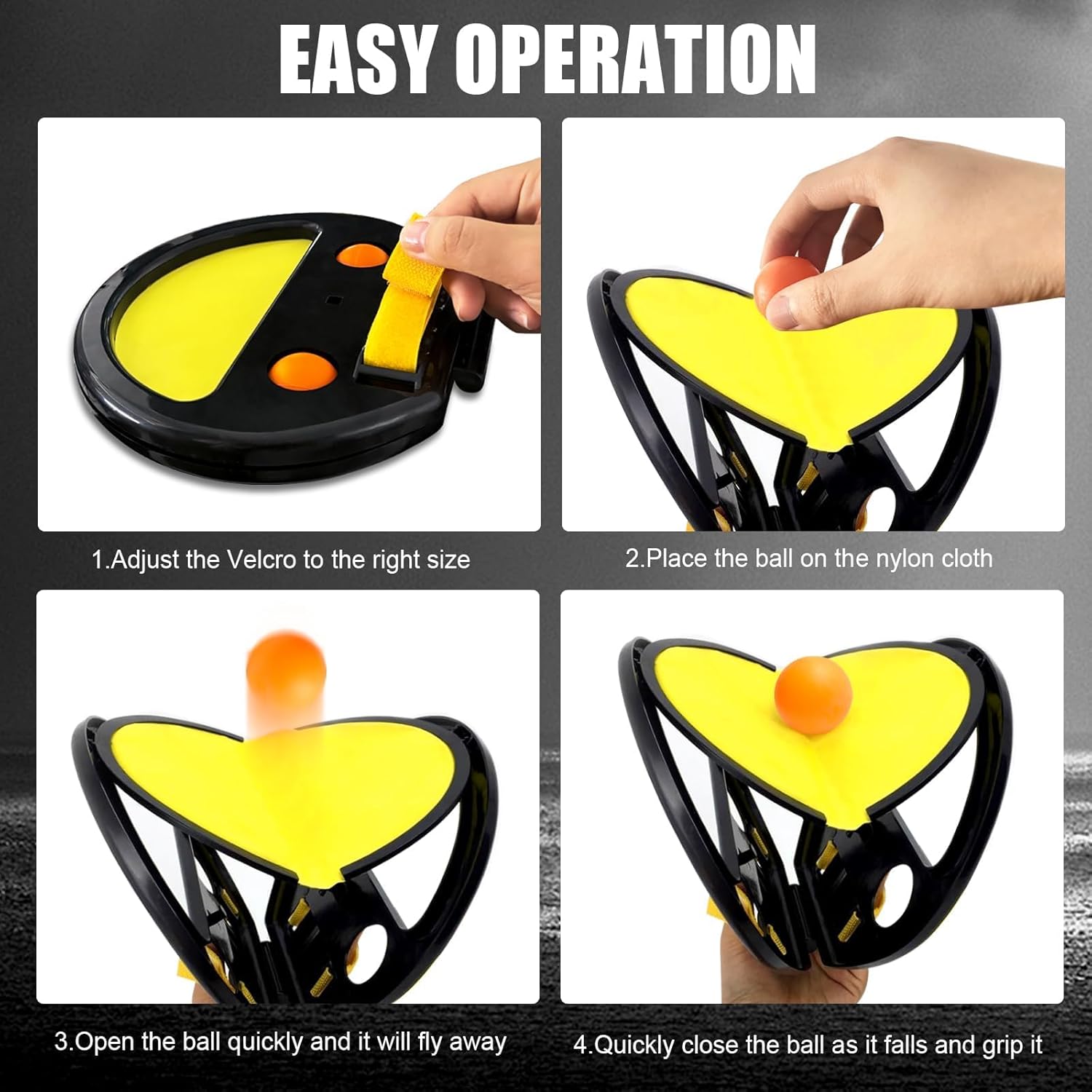 EASY OPERATION

1.Adjust the Velcro to the right size

2.Place the ball on the nylon cloth

3.Open the ball quickly and it will fly away

4.Quickly close the ball as it falls and grip it