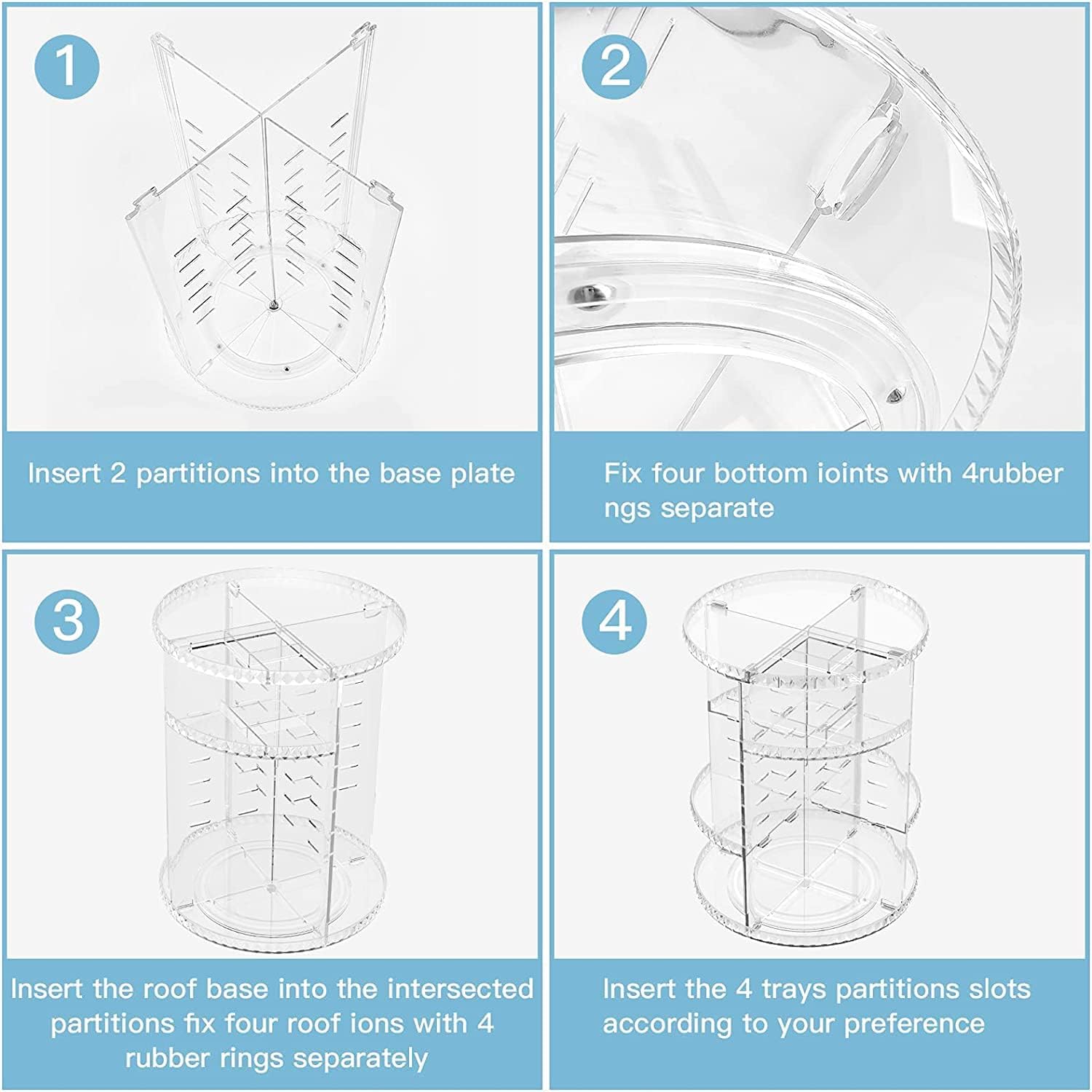 1

Insert 2 partitions into the base plate

2

Fix four bottom ioints with 4rubber ngs separate

3

Insert the roof base into the intersected partitions fix four roof ions with 4 rubber rings separately

4

Insert the 4 trays partitions slots according to your preference