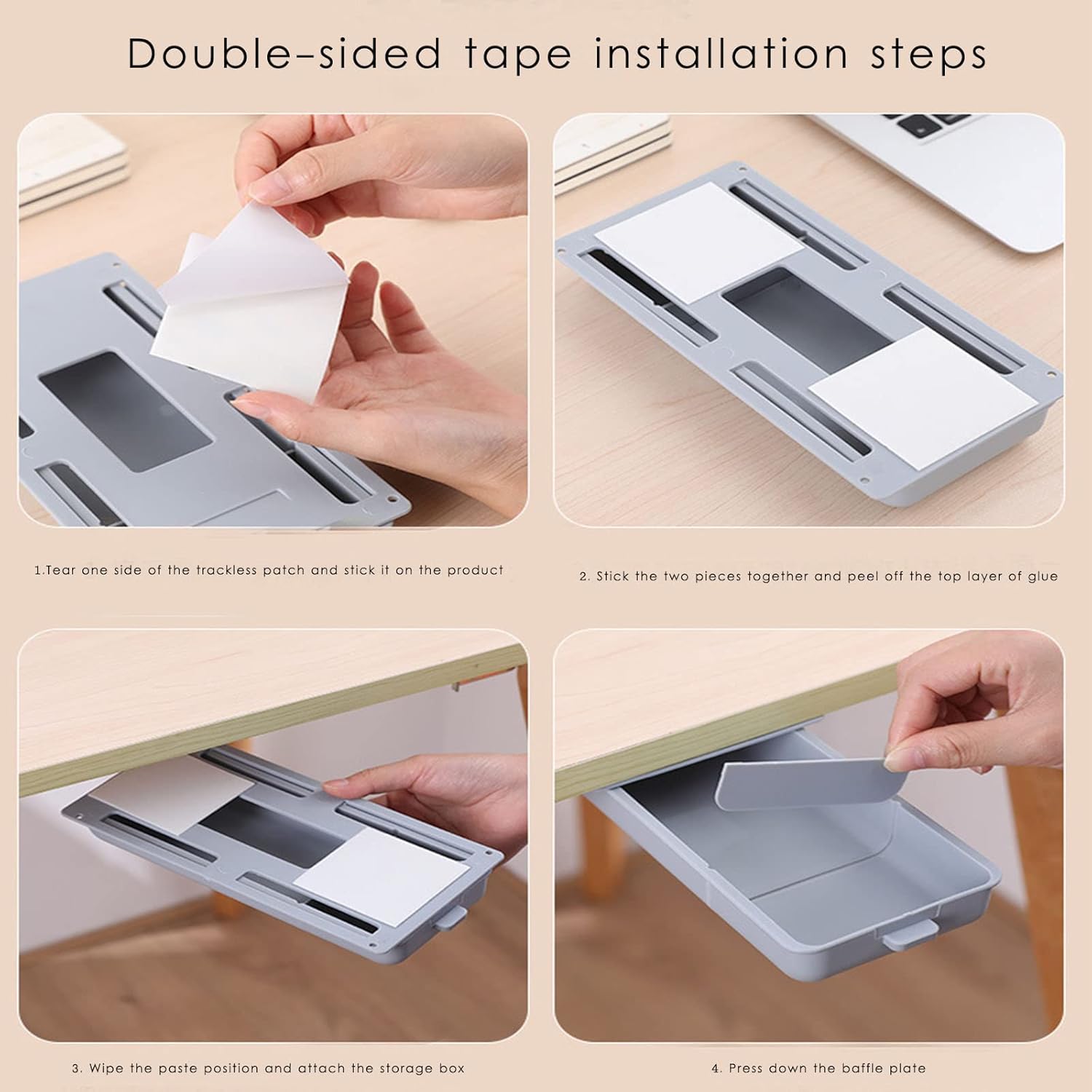 Double-sided tape installation steps

1.Tear one side of the trackless patch and stick it on the product

2. Stick the two pieces together and peel off the top layer of glue

3. Wipe the paste position and attach the storage box

4. Press down the baffle plate