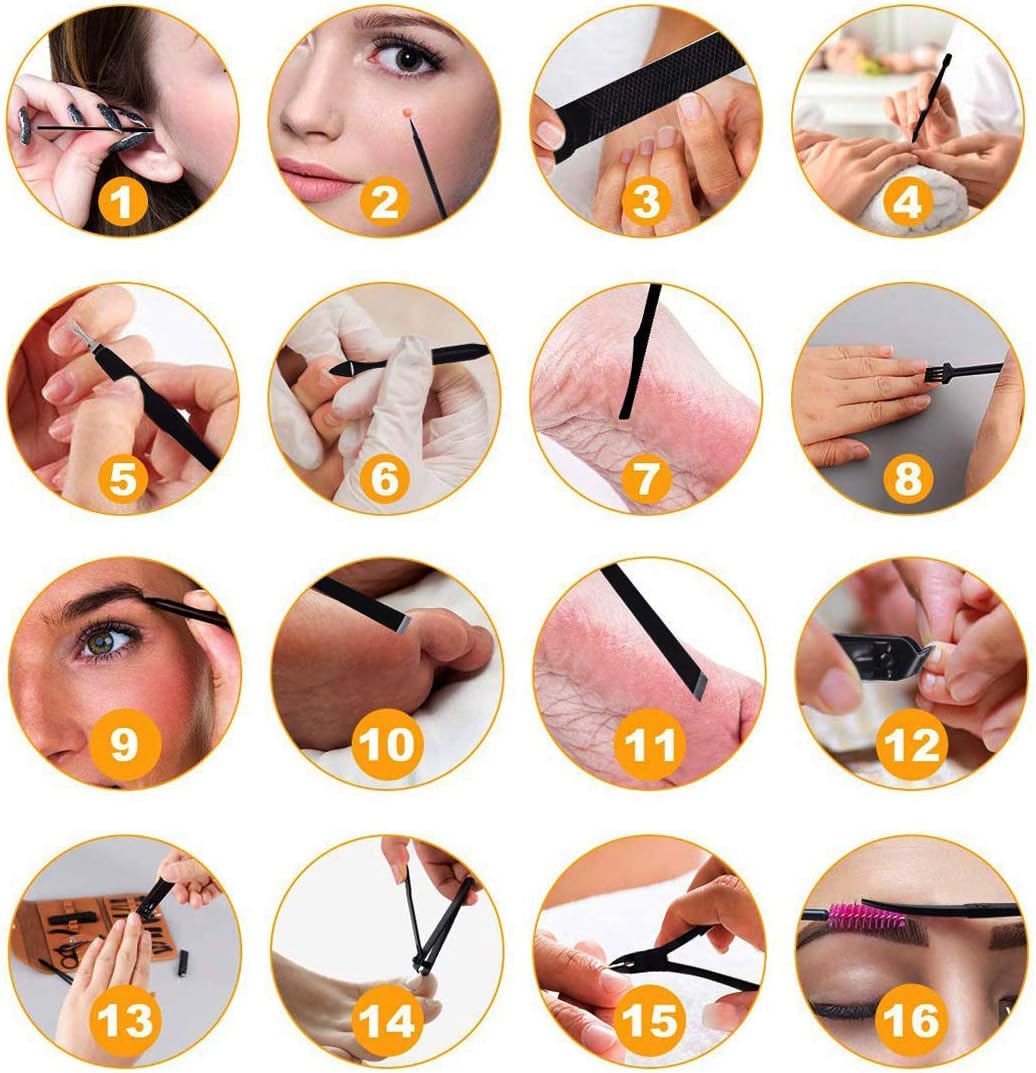 1
2
3
4
5
6
7
8
9
10
11
12
13
14
15
16