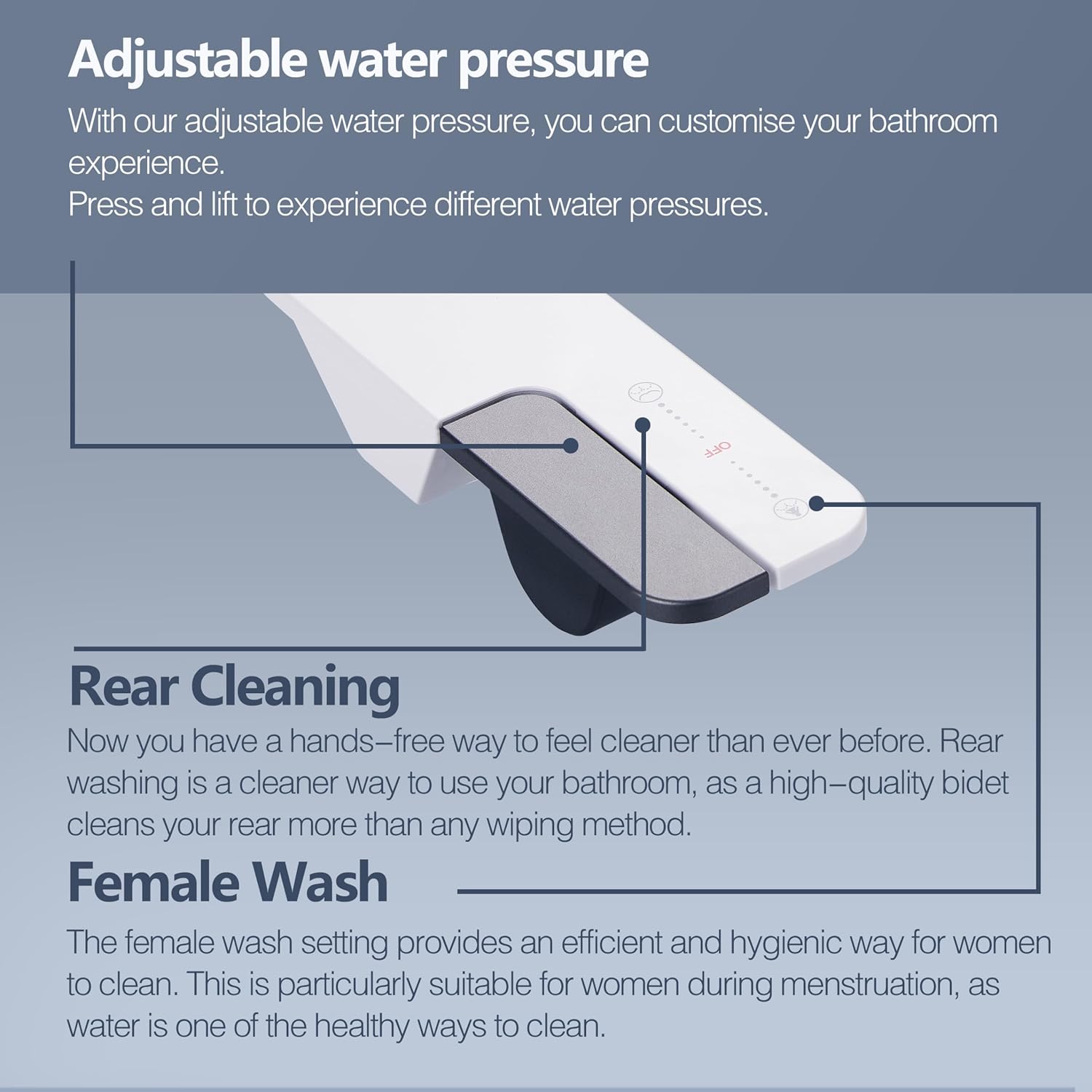 Adjustable water pressure

With our adjustable water pressure, you can customise your bathroom experience.
Press and lift to experience different water pressures.

OFF

Rear Cleaning

Now you have a hands–free way to feel cleaner than ever before. Rear washing is a cleaner way to use your bathroom, as a high–quality bidet cleans your rear more than any wiping method.

Female Wash

The female wash setting provides an efficient and hygienic way for women to clean. This is particularly suitable for women during menstruation, as water is one of the healthy ways to clean.