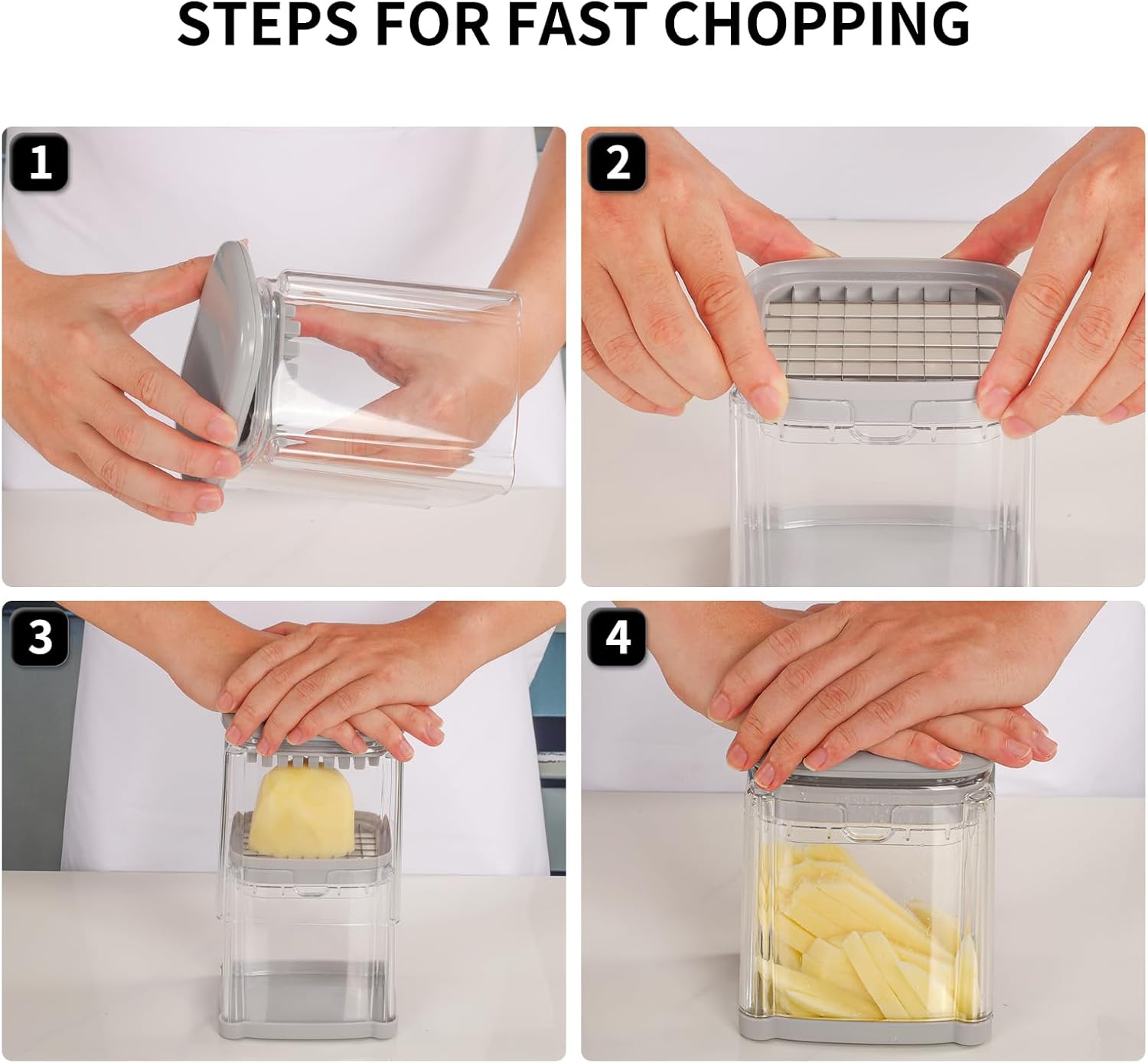 STEPS FOR FAST CHOPPING

1

2

3

4