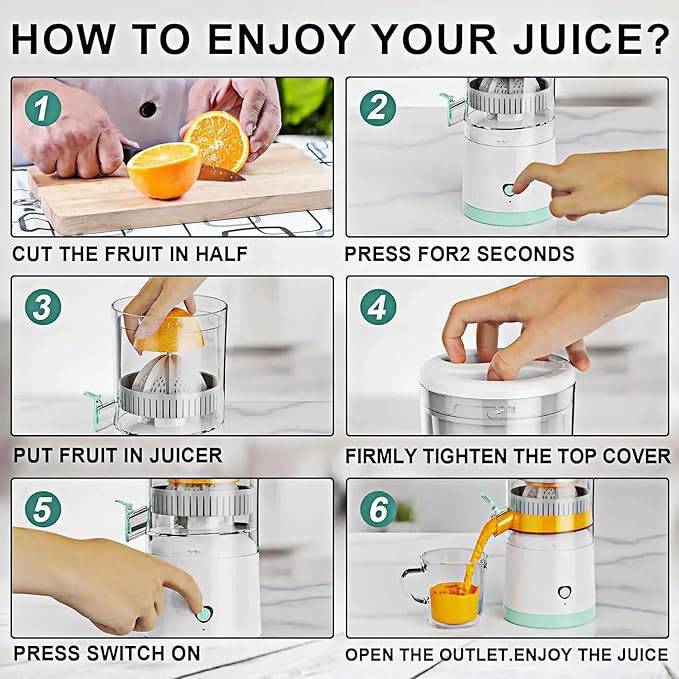 HOW TO ENJOY YOUR JUICE?

1
CUT THE FRUIT IN HALF

2
PRESS FOR2 SECONDS

3
PUT FRUIT IN JUICER

4
FIRMLY TIGHTEN THE TOP COVER

5
PRESS SWITCH ON

6
OPEN THE OUTLET.ENJOY THE JUICE