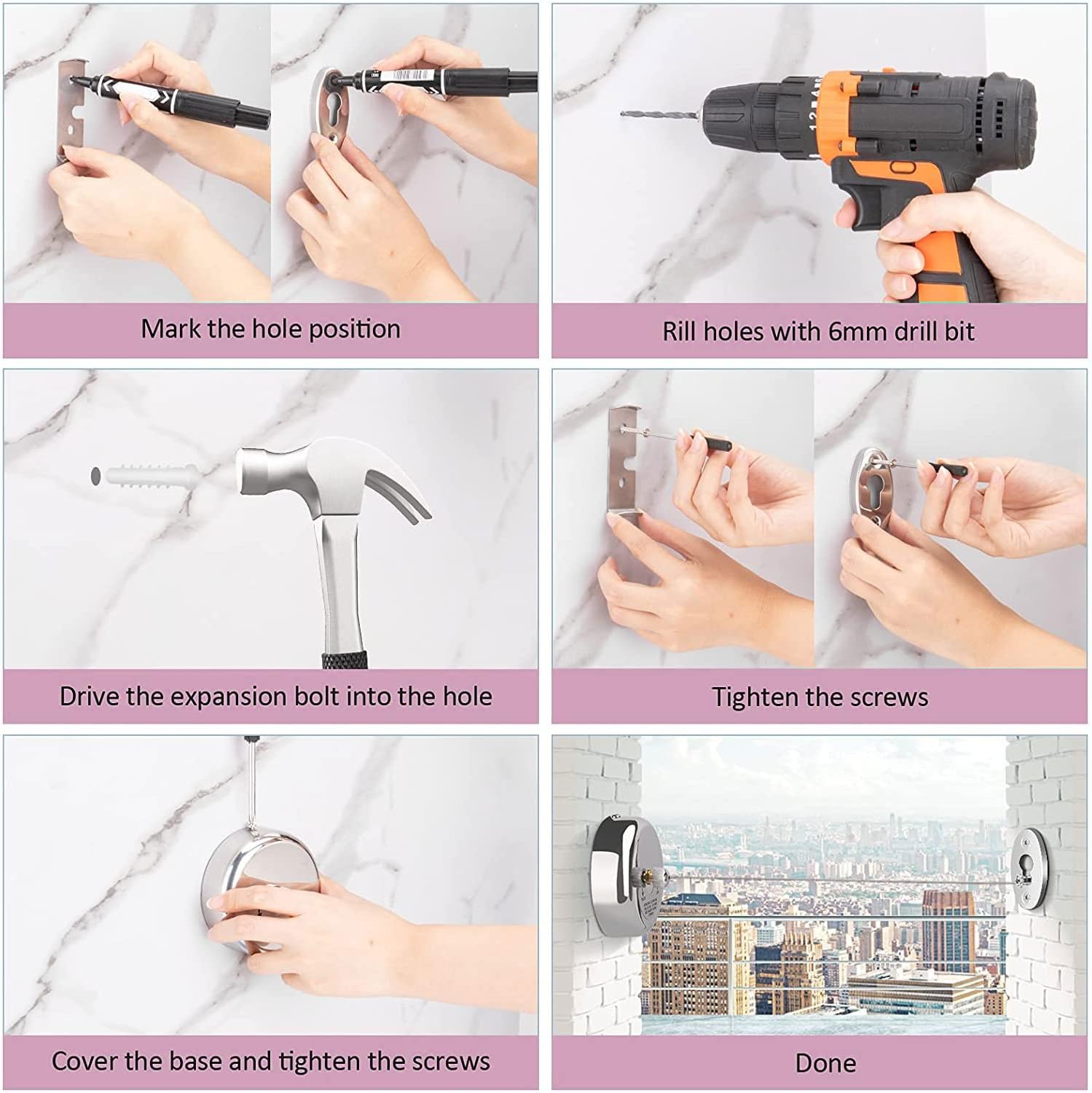 Mark the hole position

Rill holes with 6mm drill bit

Drive the expansion bolt into the hole

Tighten the screws

Cover the base and tighten the screws

Done