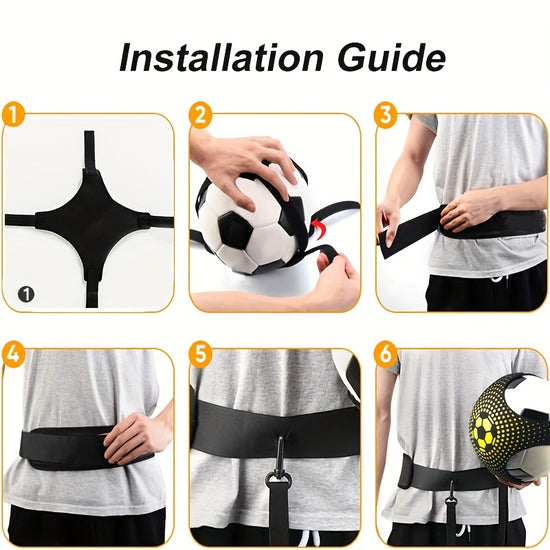 Installation Guide

1

1

2

3

4

5

6