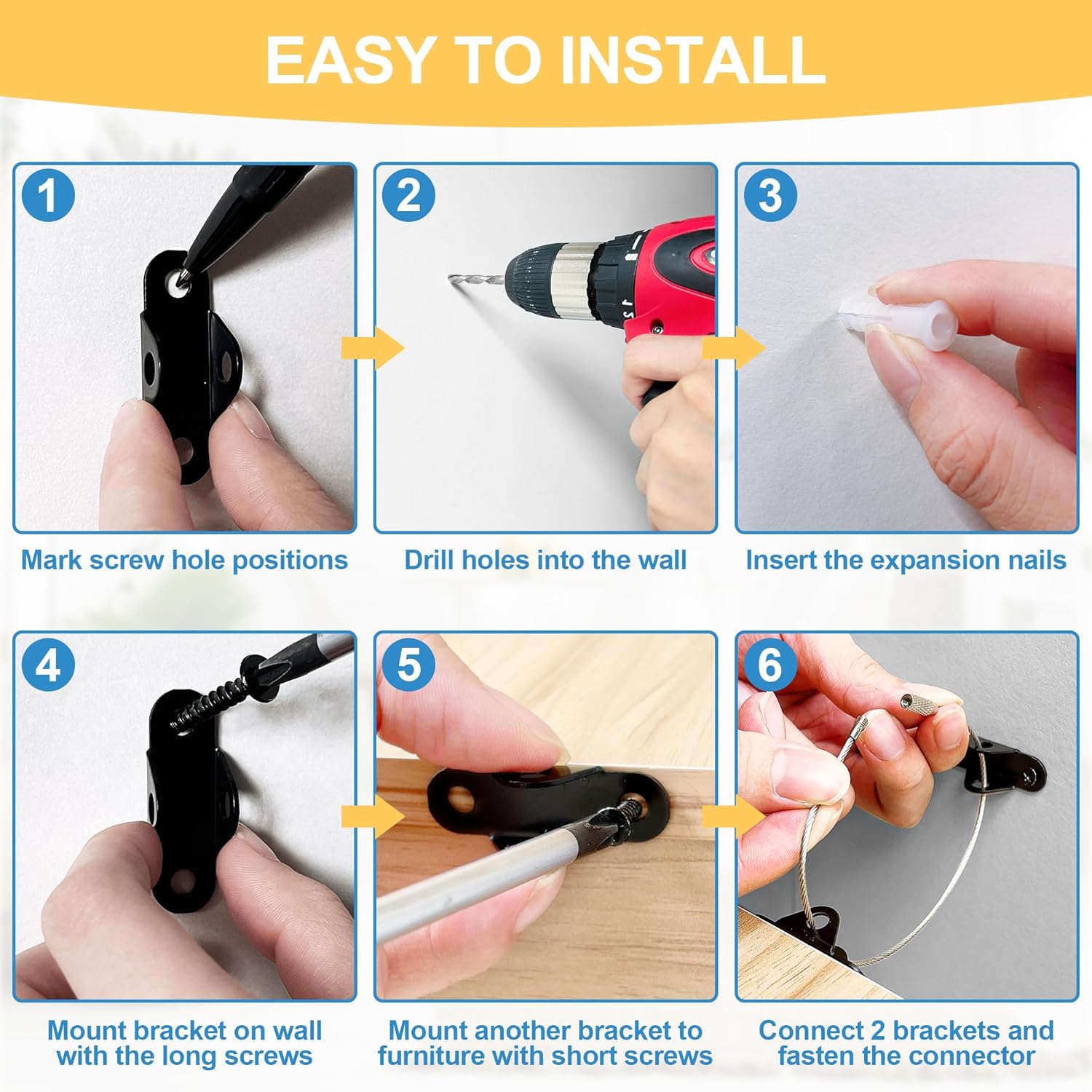 EASY TO INSTALL

1

Mark screw hole positions

2

Drill holes into the wall

3

Insert the expansion nails

4

Mount bracket on wall with the long screws

5

Mount another bracket to furniture with short screws

6

Connect 2 brackets and fasten the connector