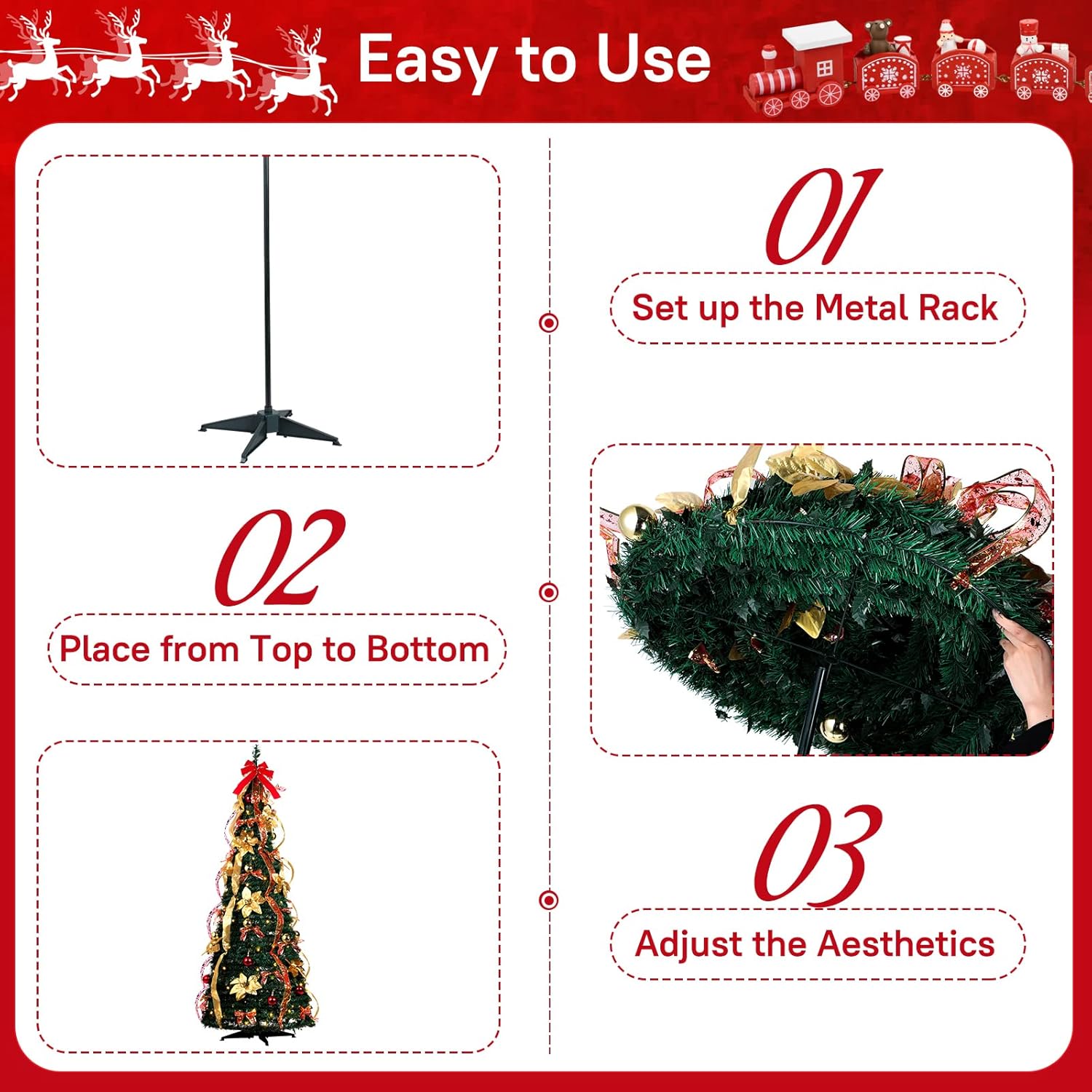 Easy to Use

01

Set up the Metal Rack

02

Place from Top to Bottom

03

Adjust the Aesthetics