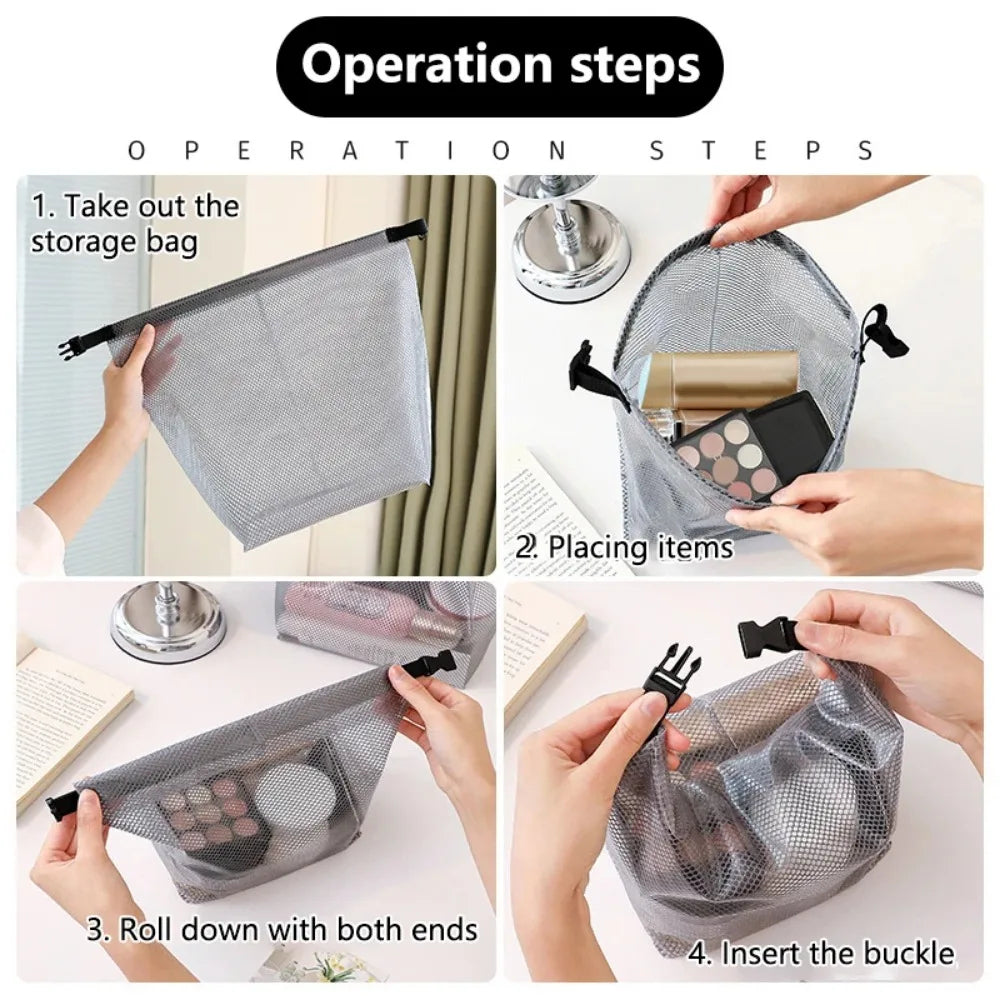 Operation steps

OPERATION STEPS

1. Take out the storage bag

2. Placing items

3. Roll down with both ends

4. Insert the buckle