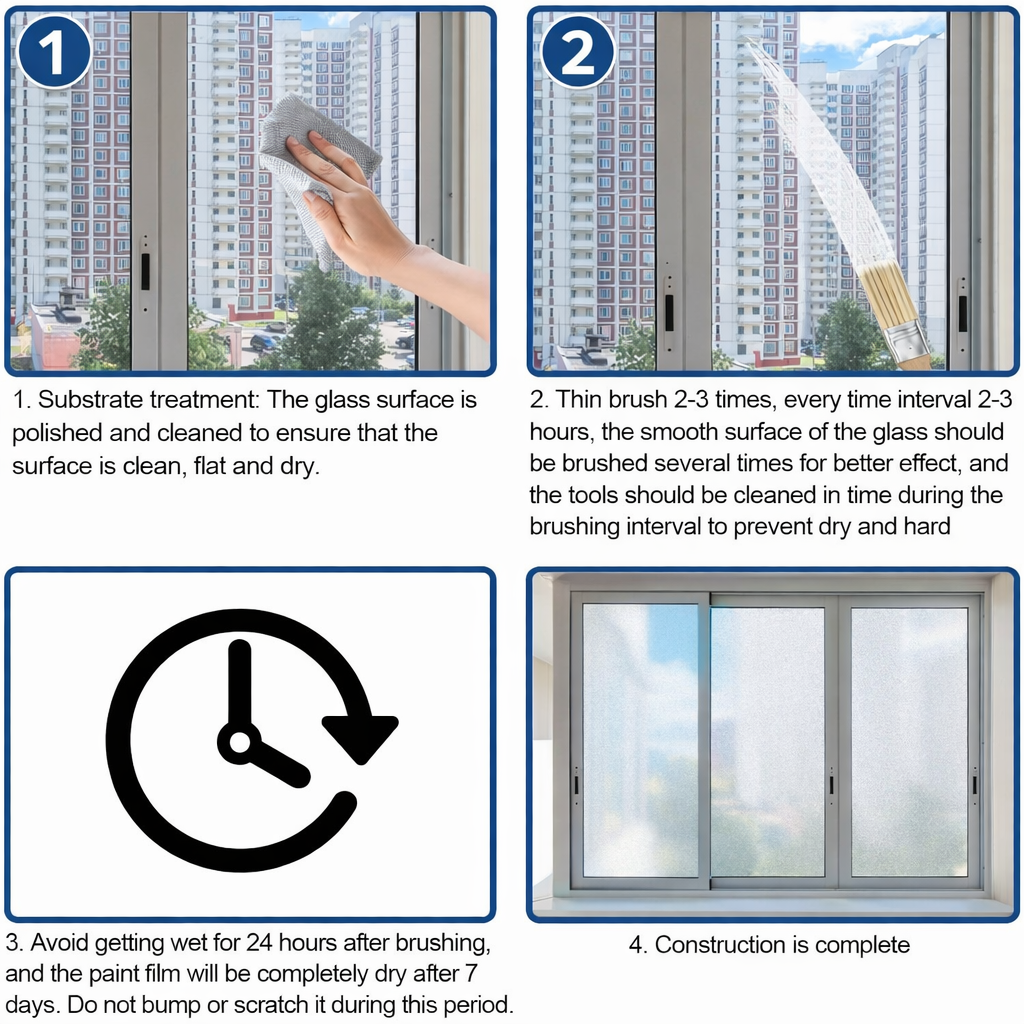 1

1. Substrate treatment: The glass surface is polished and cleaned to ensure that the surface is clean, flat and dry.

2

2. Thin brush 2-3 times, every time interval 2-3 hours, the smooth surface of the glass should be brushed several times for better effect, and the tools should be cleaned in time during the brushing interval to prevent dry and hard

3. Avoid getting wet for 24 hours after brushing, and the paint film will be completely dry after 7 days. Do not bump or scratch it during this period.

4. Construction is complete