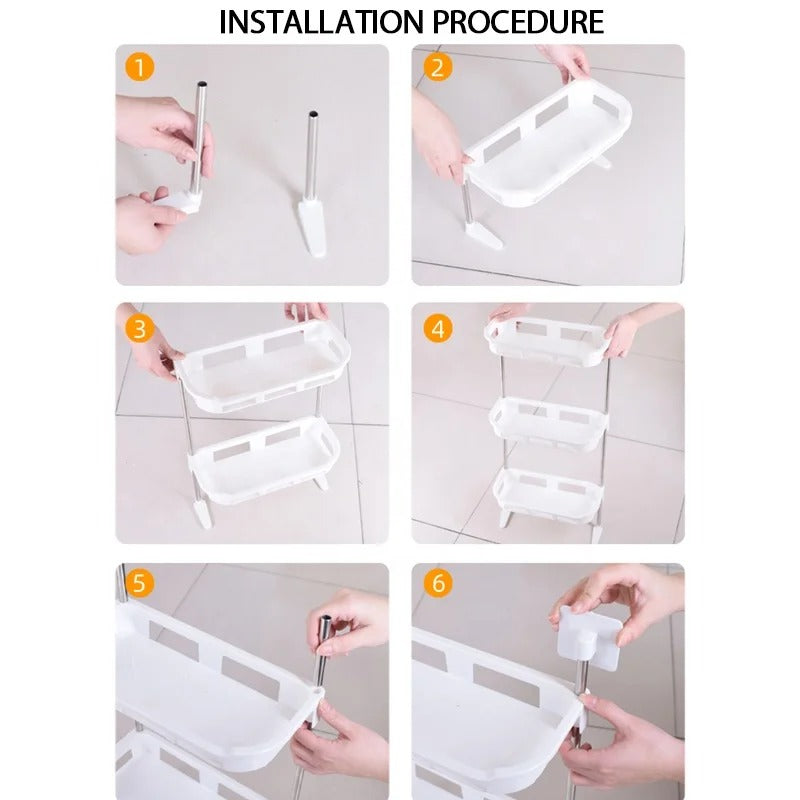 INSTALLATION PROCEDURE

1

2

3

4

5

6