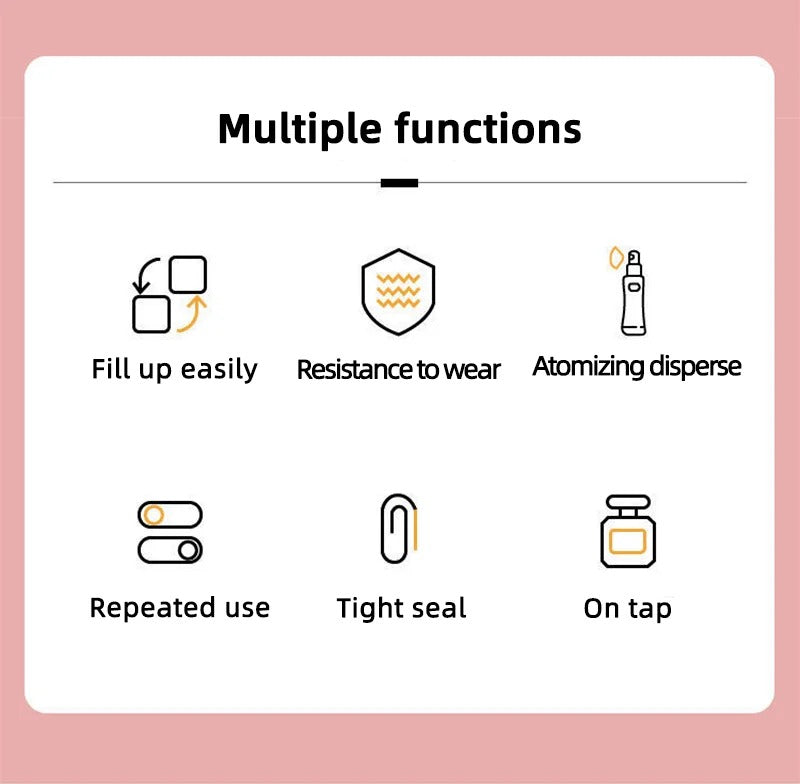 Multiple functions

Fill up easily

Resistance to wear

Atomizing disperse

Repeated use

Tight seal

On tap