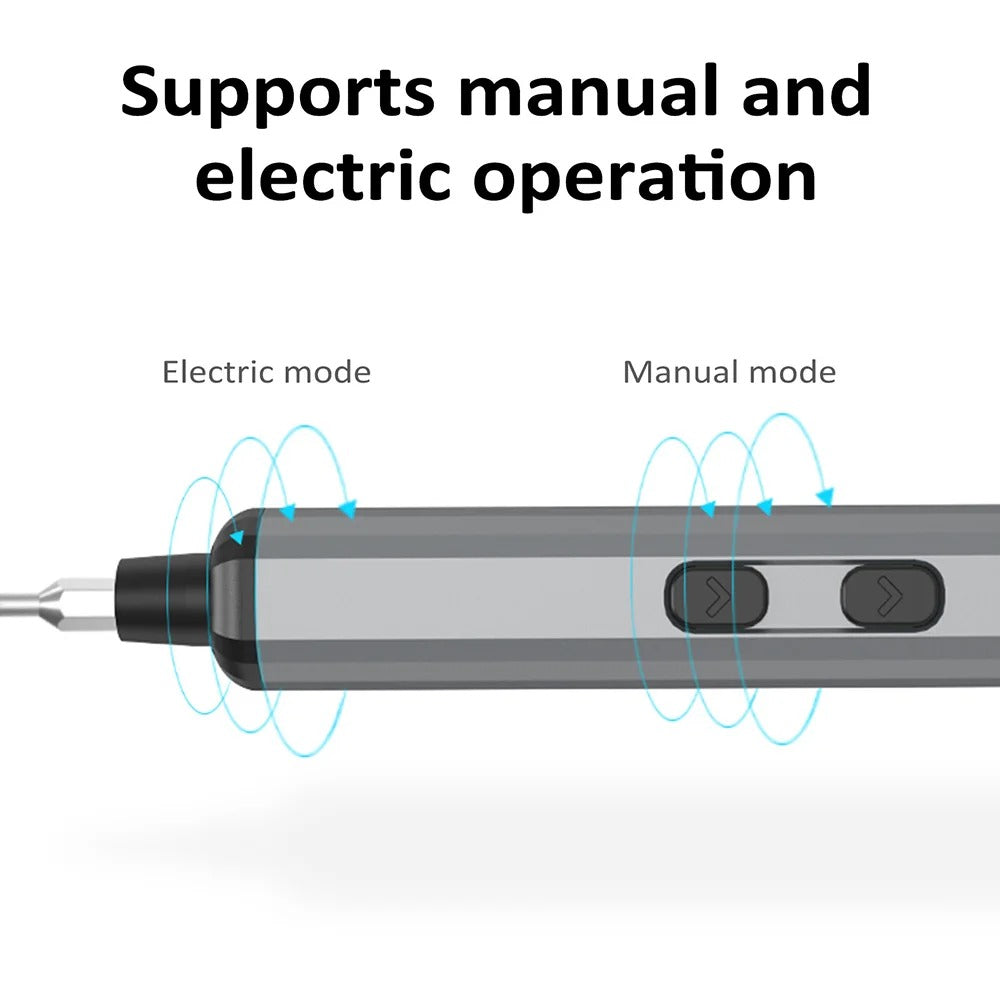 Supports manual and electric operation

Electric mode

Manual mode