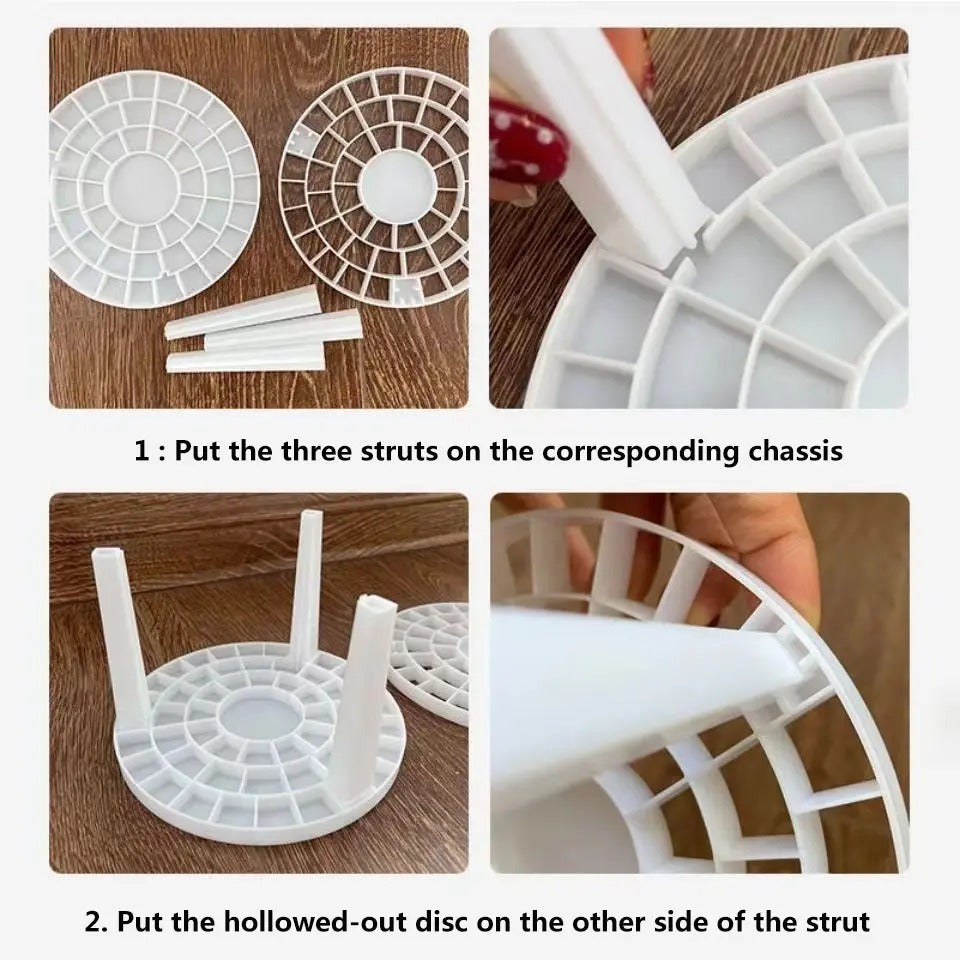 1 : Put the three struts on the corresponding chassis

2. Put the hollowed-out disc on the other side of the strut