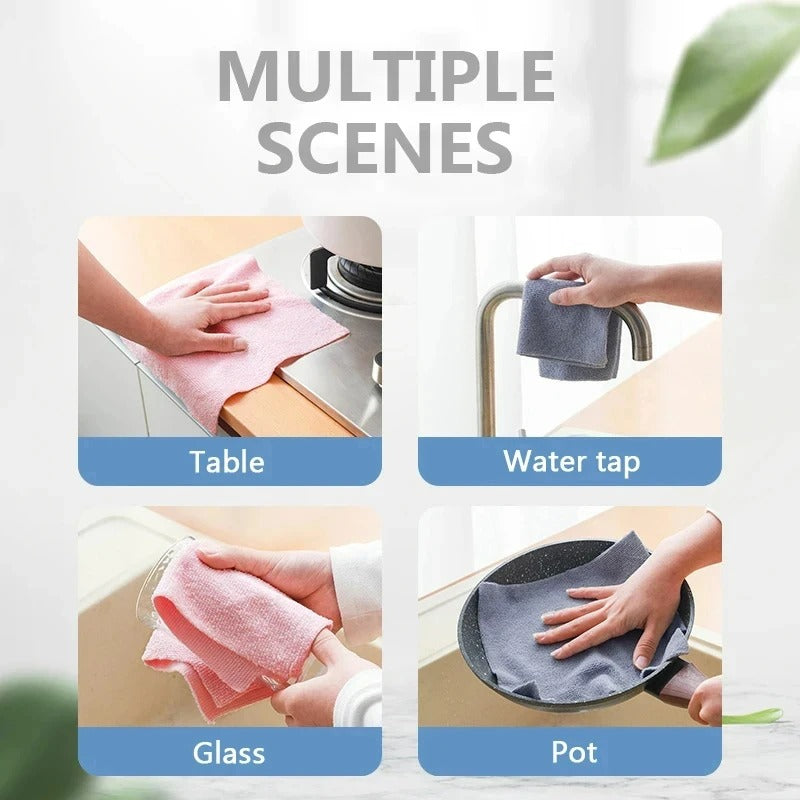 MULTIPLE SCENES

Table

Water tap

Glass

Pot