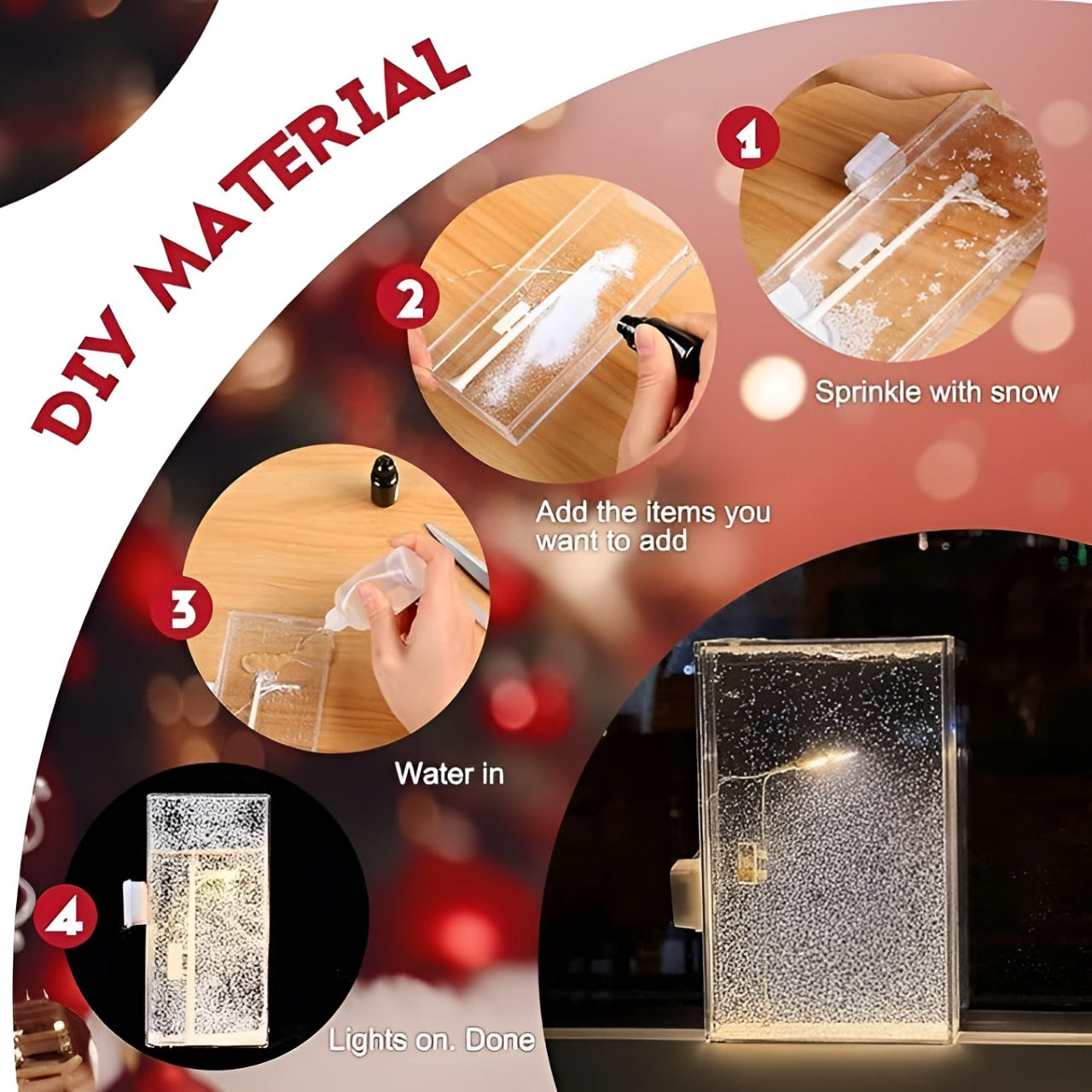 DIY MATERIAL

1

Sprinkle with snow

2

Add the items you want to add

3

Water in

4

Lights on. Done