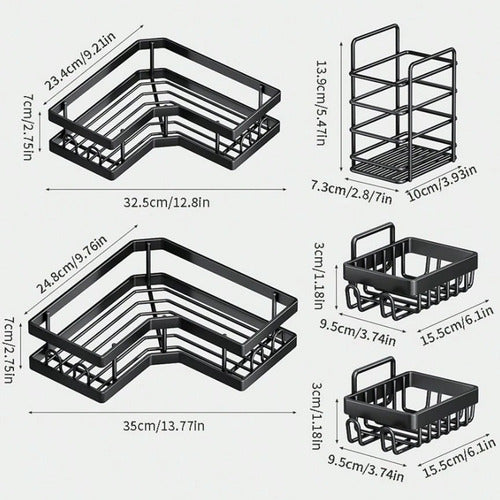 23.4cm/9.21in

7cm/2.75in

32.5cm/12.8in

13.9cm/5.47in

7.3cm/2.8/7in

10cm/3.93in

24.8cm/9.76in

7cm/2.75in

35cm/13.77in

3cm/1.18in

9.5cm/3.74in

15.5cm/6.1in

3cm/1.18in

9.5cm/3.74in

15.5cm/6.1in