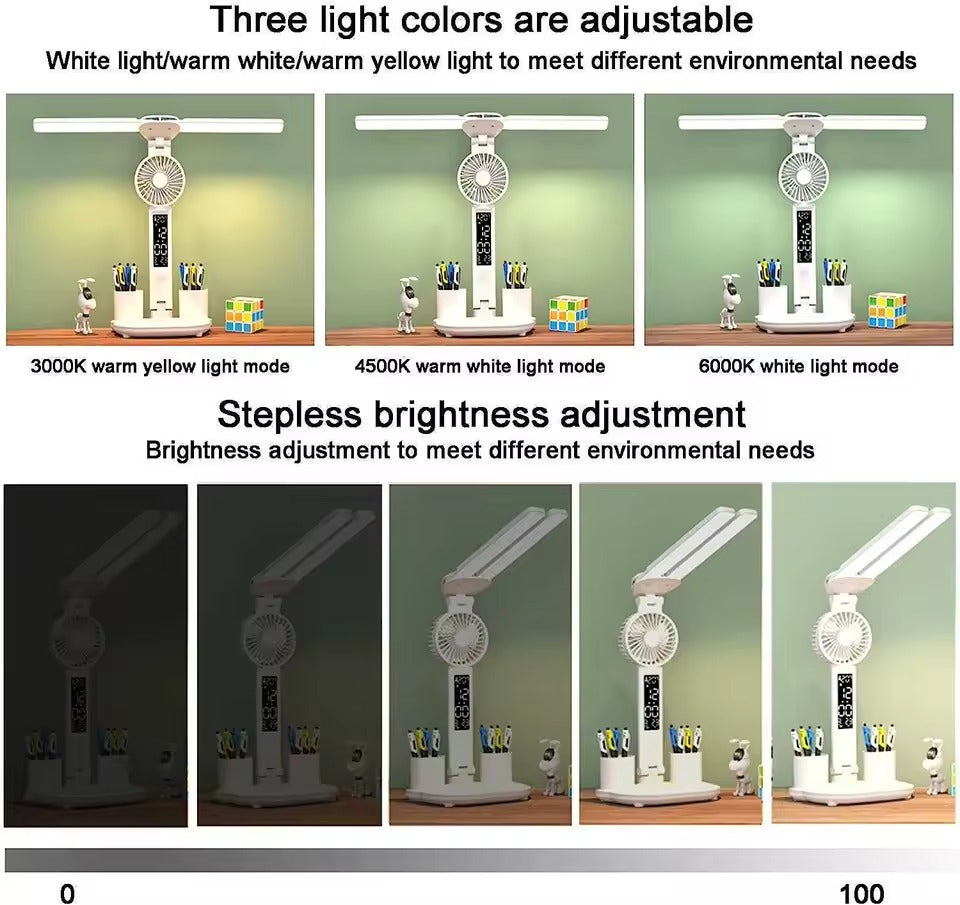 Three light colors are adjustable
White light/warm white/warm yellow light to meet different environmental needs

3000K warm yellow light mode

4500K warm white light mode

6000K white light mode

Stepless brightness adjustment
Brightness adjustment to meet different environmental needs

0

100