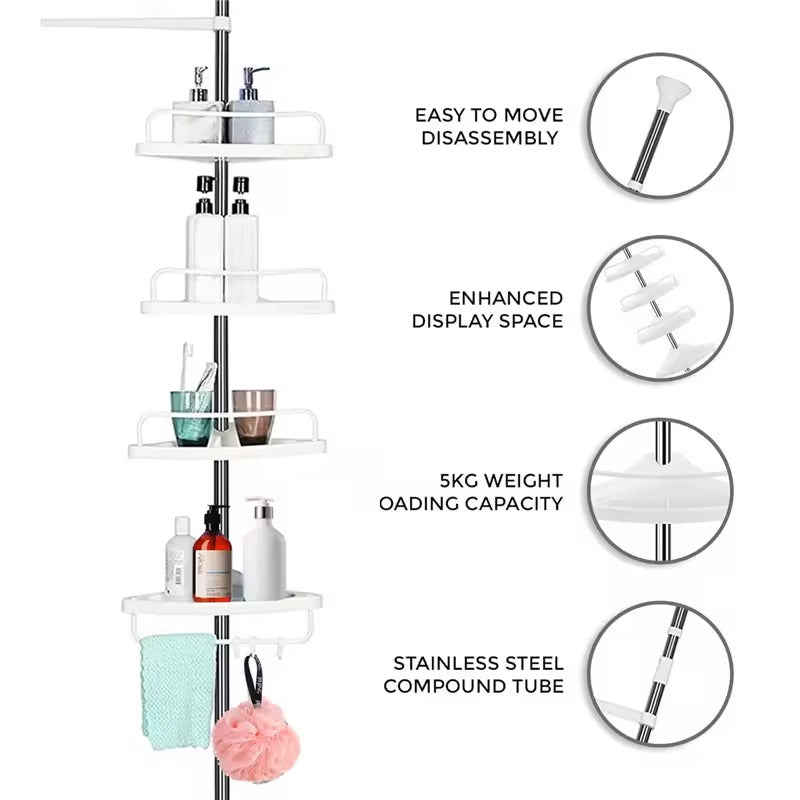 EASY TO MOVE
DISASSEMBLY

ENHANCED
DISPLAY SPACE

5KG WEIGHT
OADING CAPACITY

STAINLESS STEEL
COMPOUND TUBE