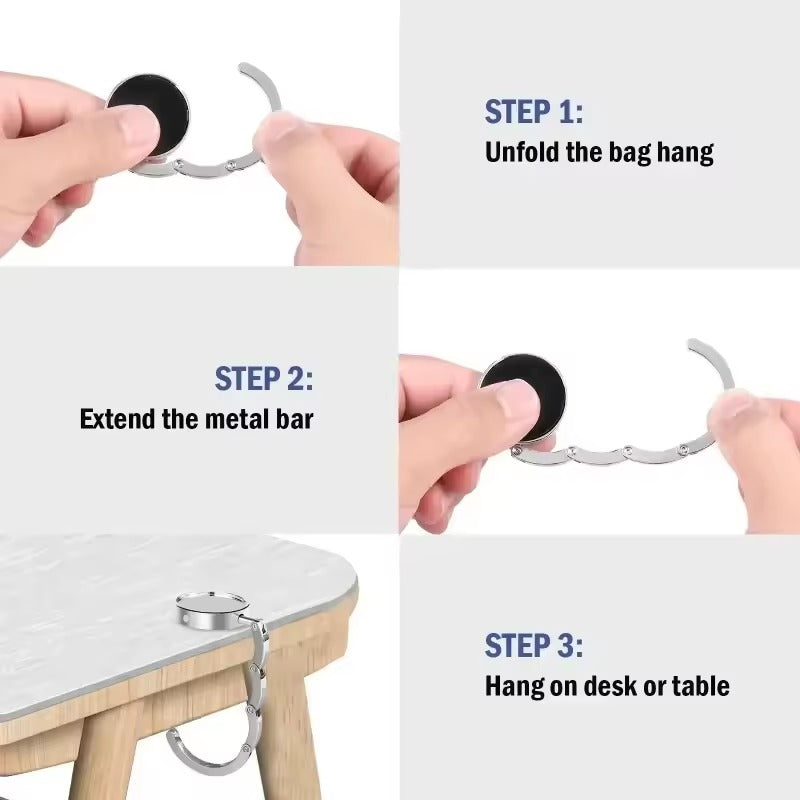 STEP 1:
Unfold the bag hang

STEP 2:
Extend the metal bar

STEP 3:
Hang on desk or table