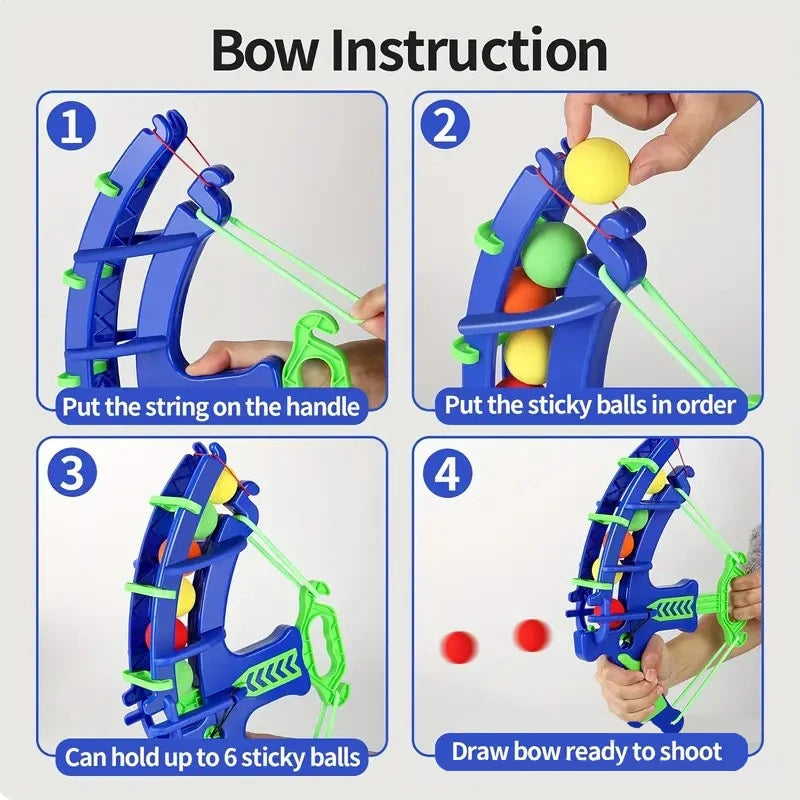 Bow Instruction

1
Put the string on the handle

2
Put the sticky balls in order

3
Can hold up to 6 sticky balls

4
Draw bow ready to shoot