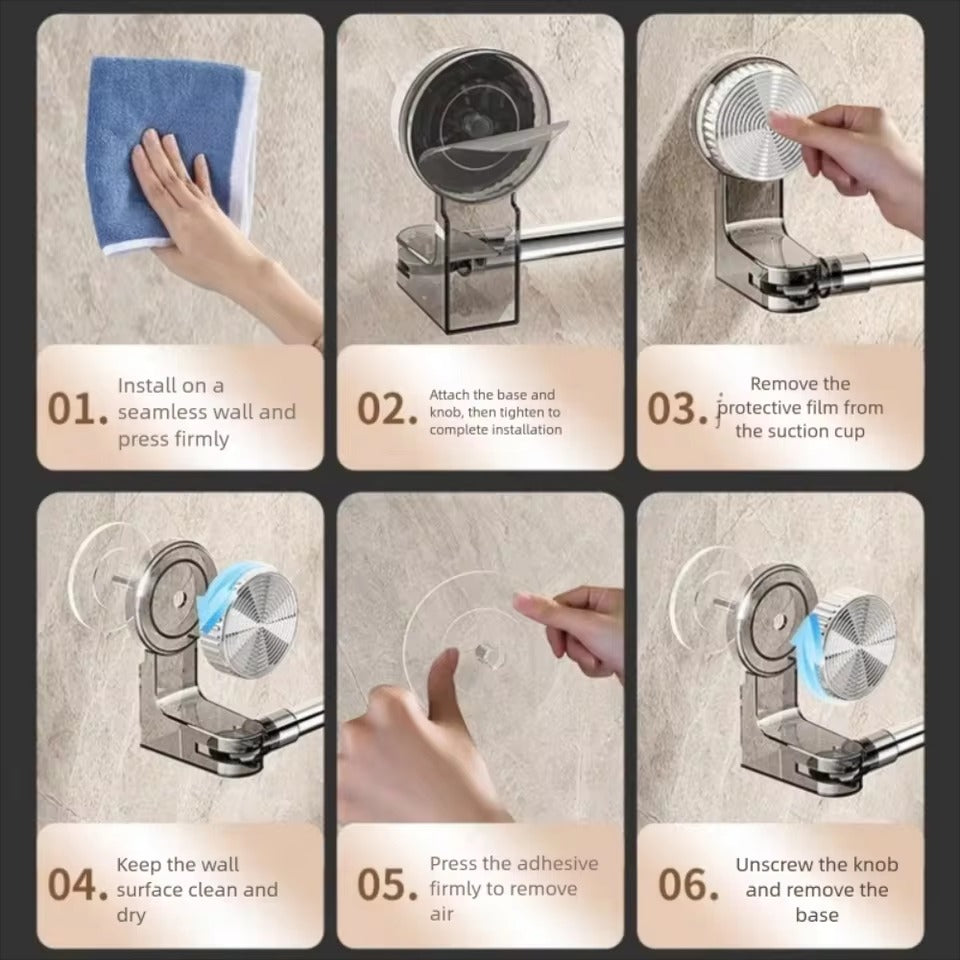 01. Install on a seamless wall and press firmly

02. Attach the base and knob, then tighten to complete installation

03. Remove the protective film from the suction cup

04. Keep the wall surface clean and dry

05. Press the adhesive firmly to remove air

06. Unscrew the knob and remove the base