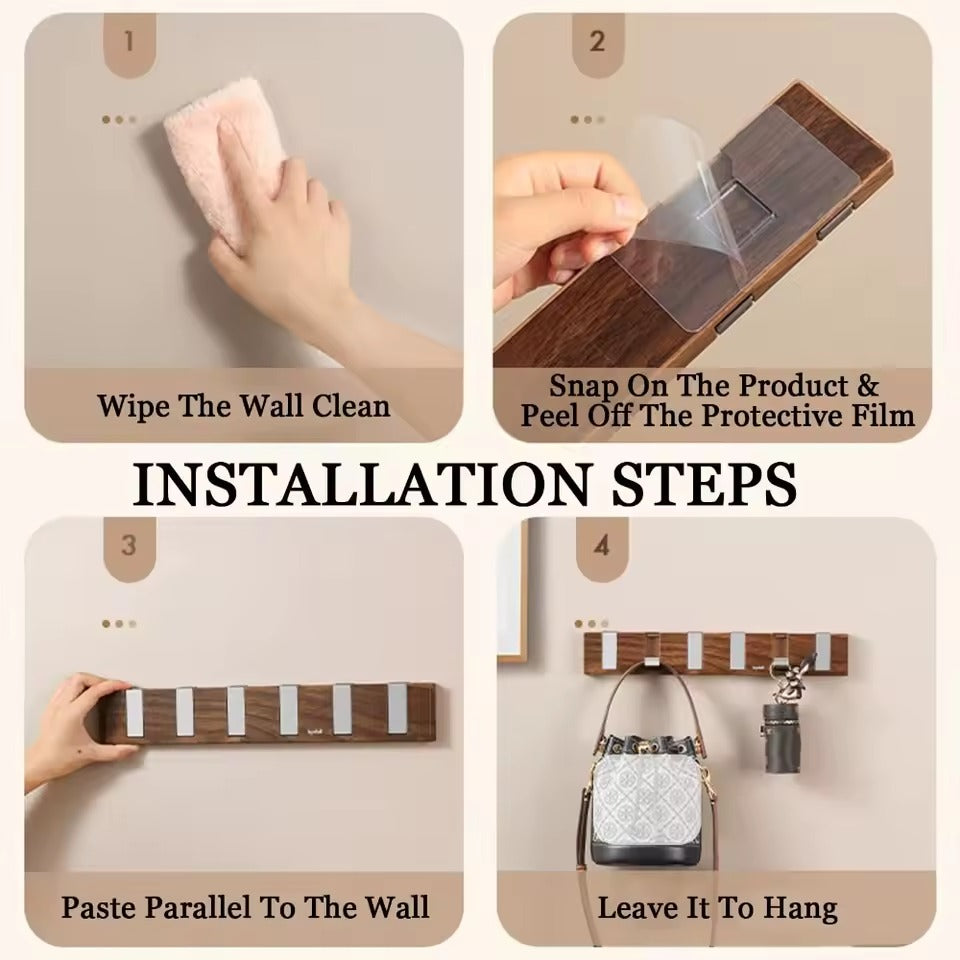 1

Wipe The Wall Clean

2

Snap On The Product & Peel Off The Protective Film

INSTALLATION STEPS

3

Paste Parallel To The Wall

4

Leave It To Hang