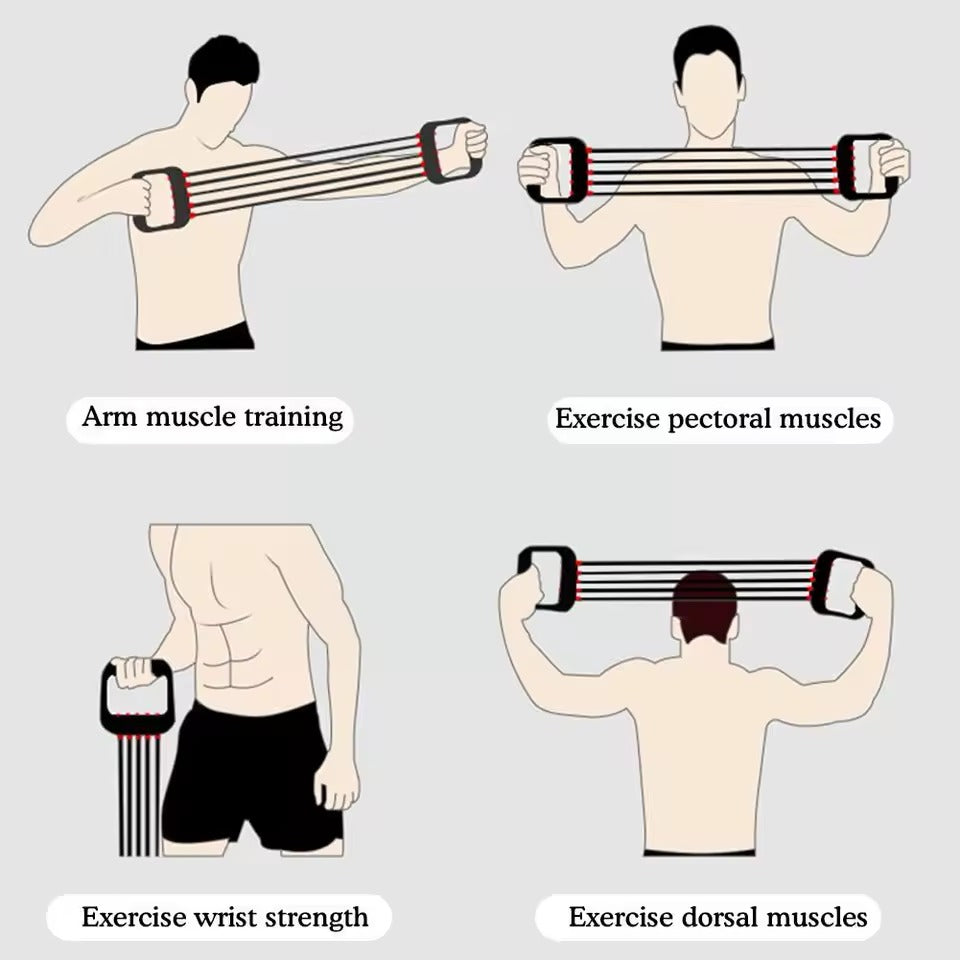 Arm muscle training

Exercise pectoral muscles

Exercise wrist strength

Exercise dorsal muscles